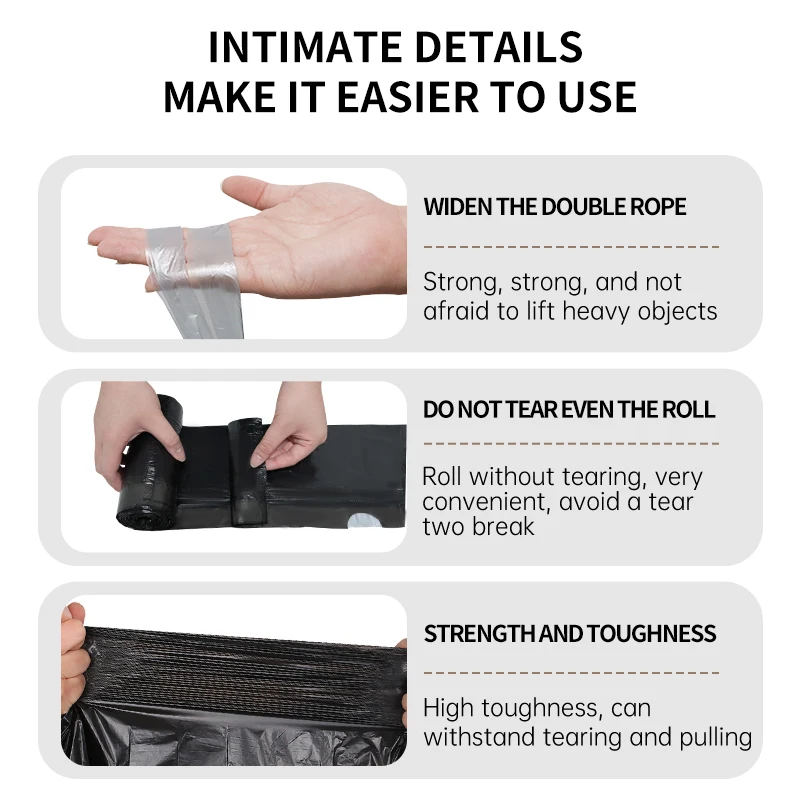 INTIMATE DETAILS
MAKE IT EASIER TO USE

WIDEN THE DOUBLE ROPE

Strong, strong, and not afraid to lift heavy objects

DO NOT TEAR EVEN THE ROLL

Roll without tearing, very convenient, avoid a tear two break

STRENGTH AND TOUGHNESS

High toughness, can withstand tearing and pulling