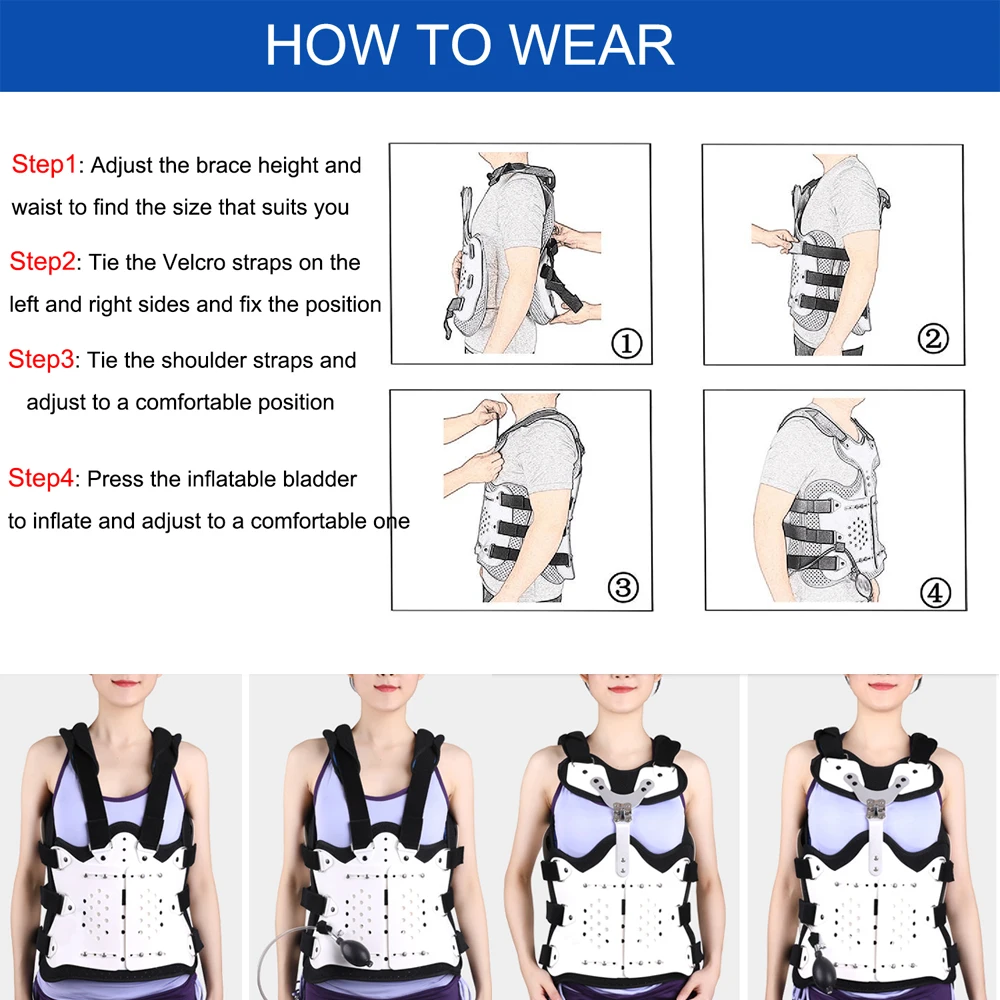 HOW TO WEAR

Step1: Adjust the brace height and waist to find the size that suits you

Step2: Tie the Velcro straps on the left and right sides and fix the position

Step3: Tie the shoulder straps and adjust to a comfortable position

Step4: Press the inflatable bladder to inflate and adjust to a comfortable one

①

②

③

④