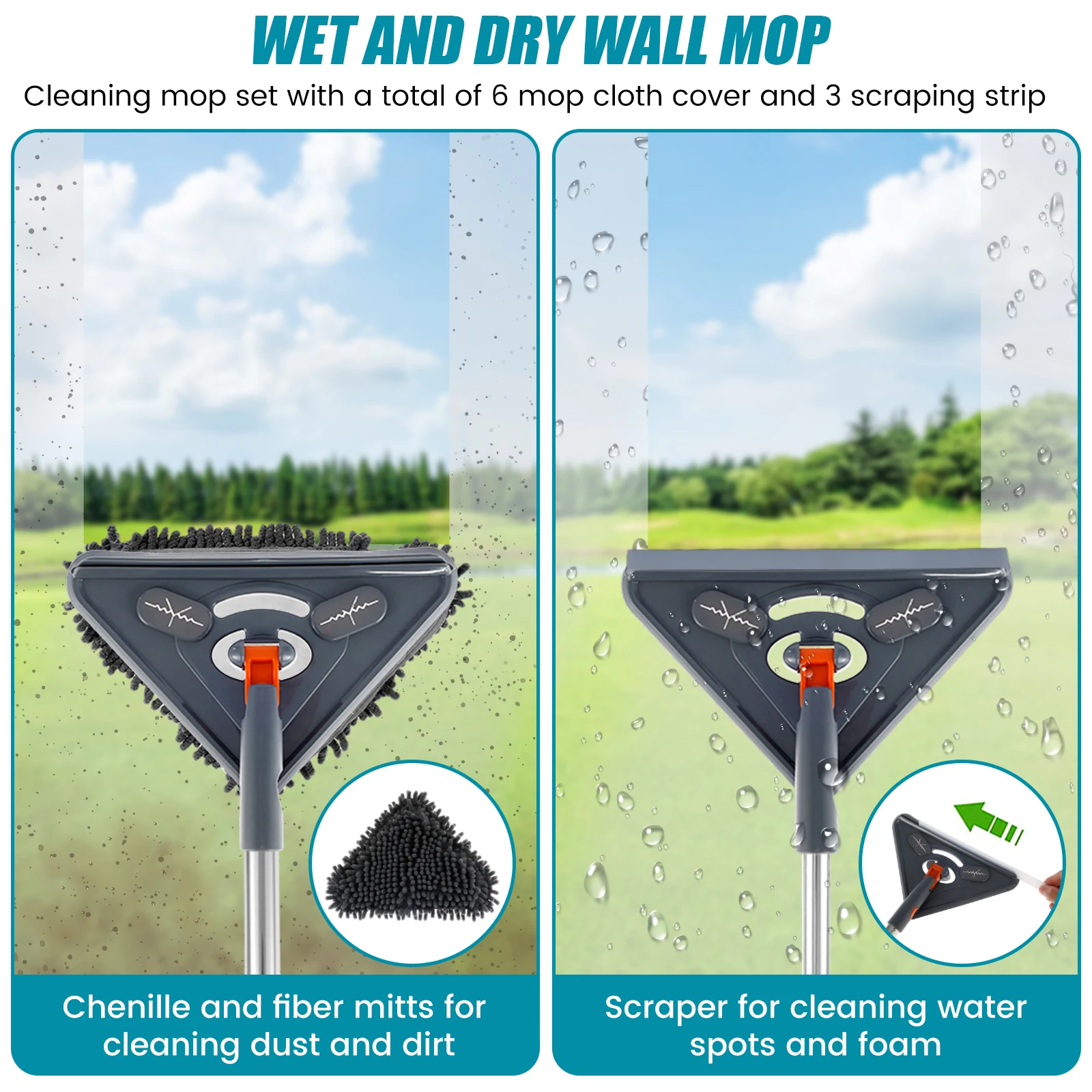 WET AND DRY WALL MOP

Cleaning mop set with a total of 6 mop cloth cover and 3 scraping strip

Chenille and fiber mitts for cleaning dust and dirt

Scraper for cleaning water spots and foam