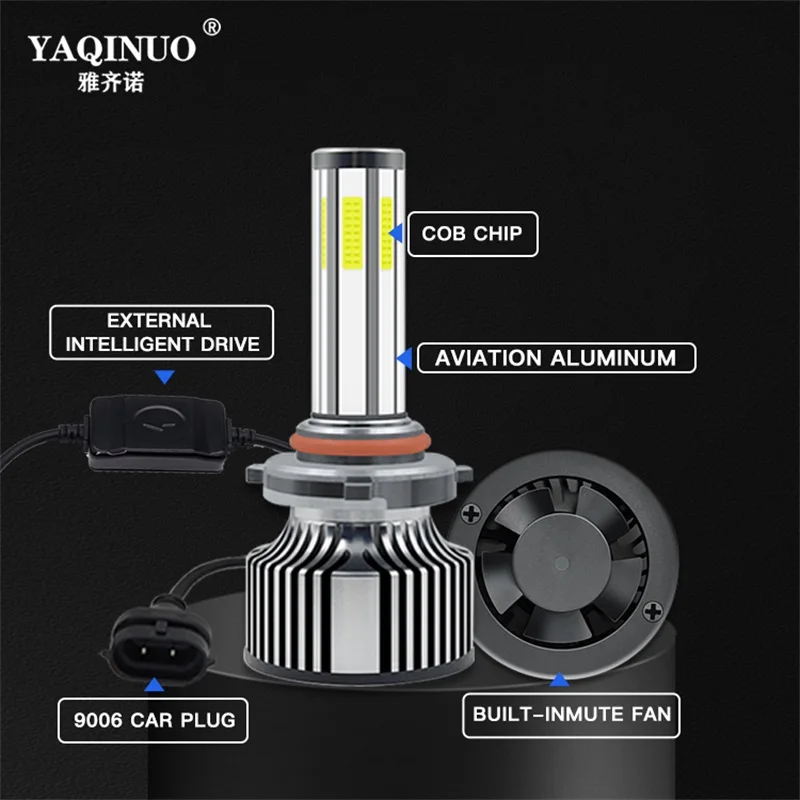 YAQINUO®
雅齐诺

COB CHIP

EXTERNAL
INTELLIGENT DRIVE

AVIATION ALUMINUM

9006 CAR PLUG

BUILT-INMUTE FAN