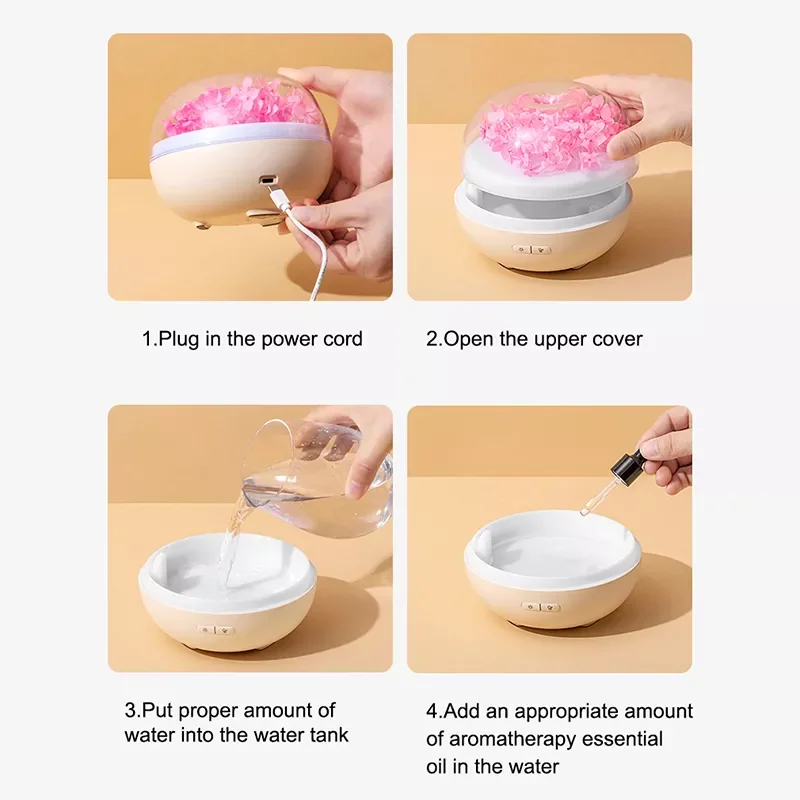 1.Plug in the power cord

2.Open the upper cover

3.Put proper amount of water into the water tank

4.Add an appropriate amount of aromatherapy essential oil in the water