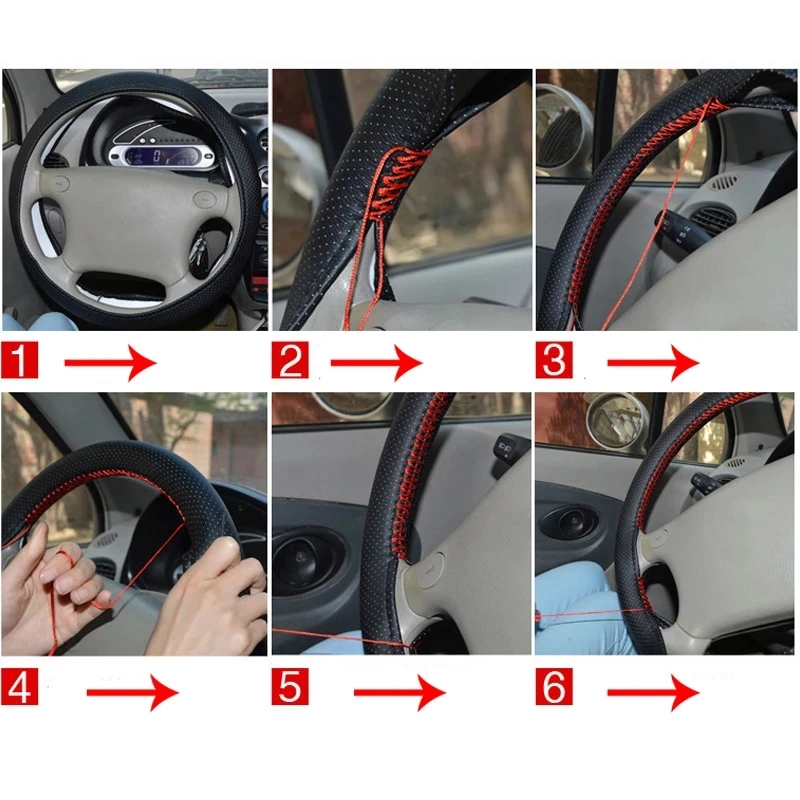 1
2
3
4
5
6