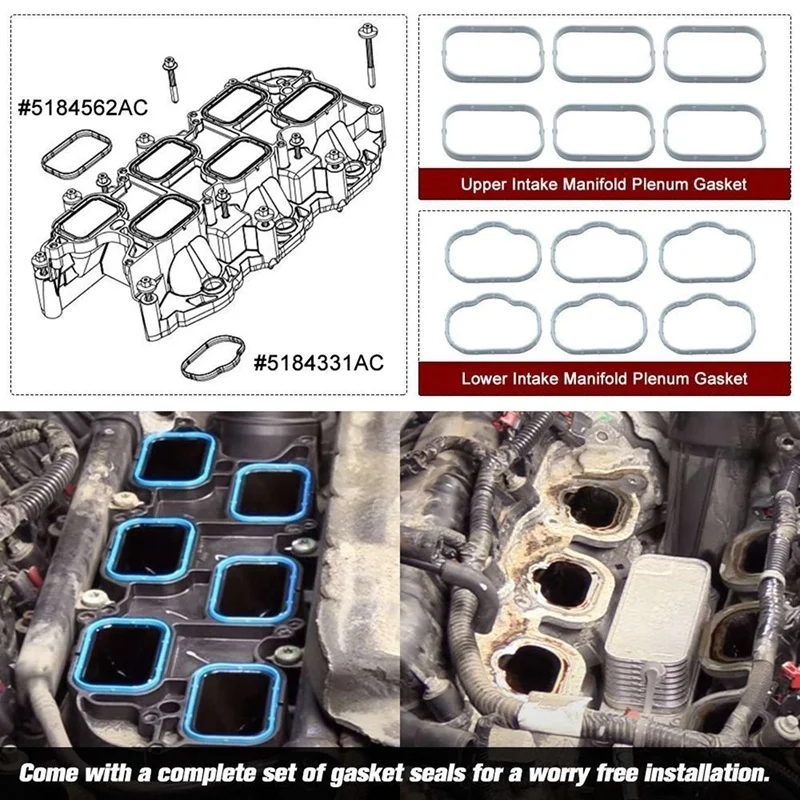 #5184562AC

#5184331AC

Upper Intake Manifold Plenum Gasket

Lower Intake Manifold Plenum Gasket

Come with a complete set of gasket seals for a worry free installation.