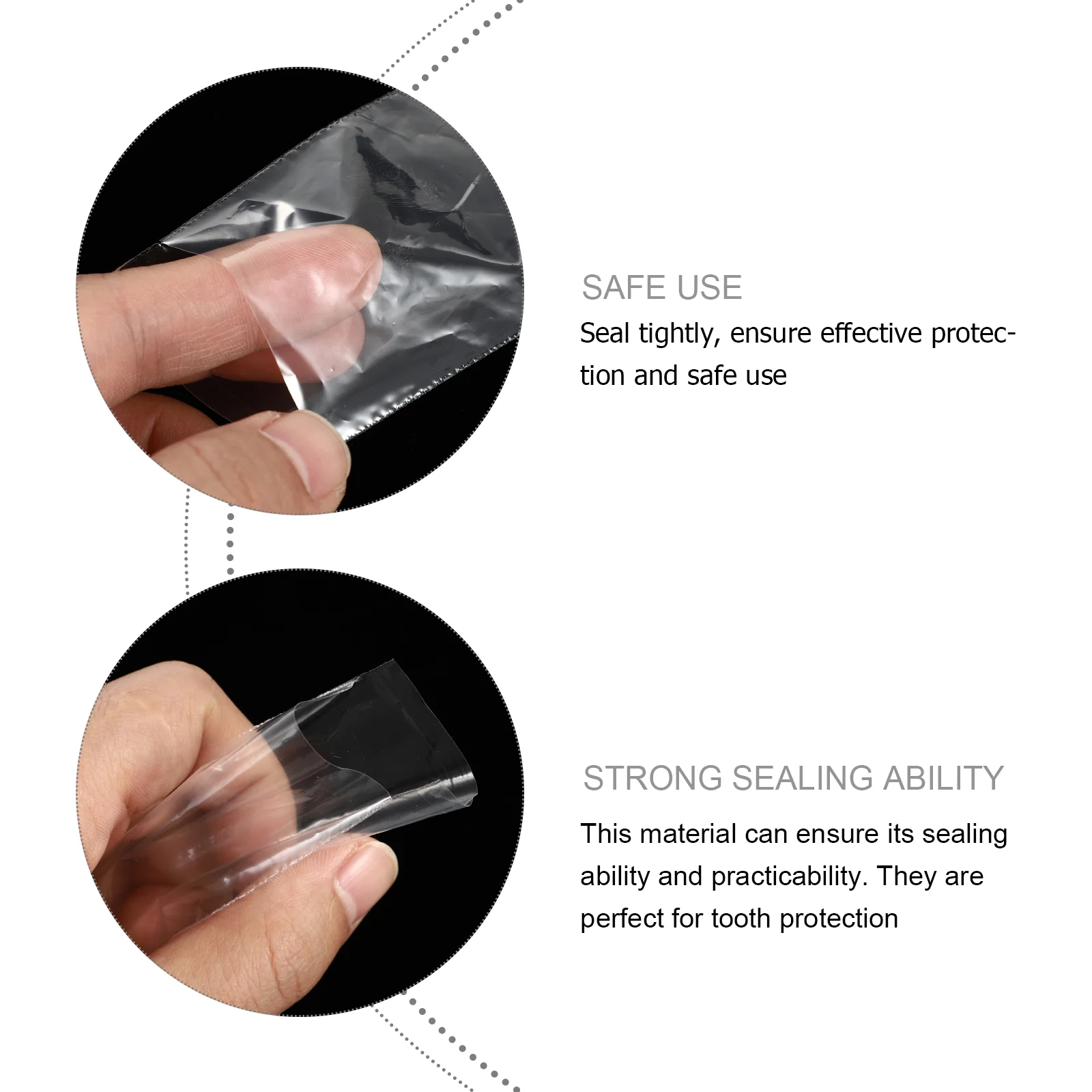 SAFE USE

Seal tightly, ensure effective protection and safe use

STRONG SEALING ABILITY

This material can ensure its sealing ability and practicability. They are perfect for tooth protection