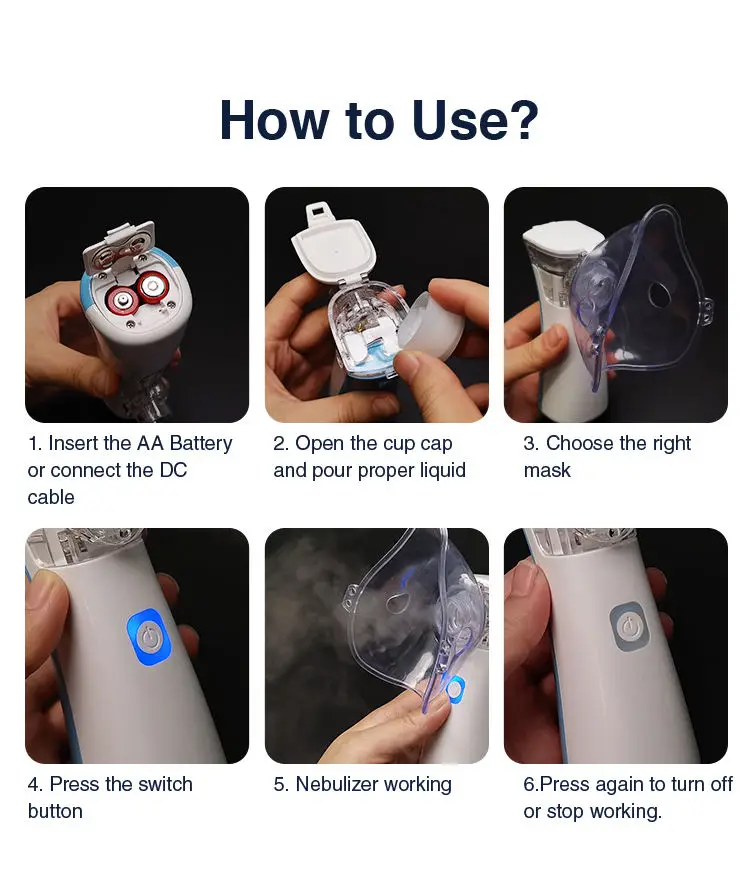 How to Use?

1. Insert the AA Battery or connect the DC cable

2. Open the cup cap and pour proper liquid

3. Choose the right mask

4. Press the switch button

5. Nebulizer working

6.Press again to turn off or stop working.