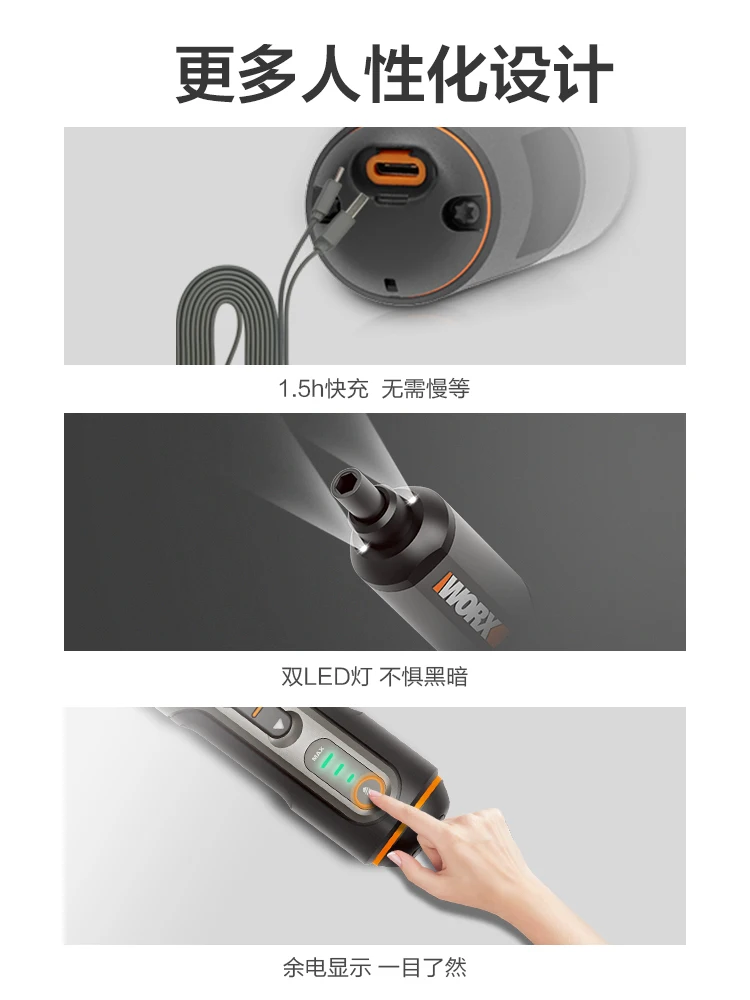 更多人性化设计

1.5h快充 无需慢等

WORX

双LED灯 不惧黑暗

MAX

余电显示 一目了然