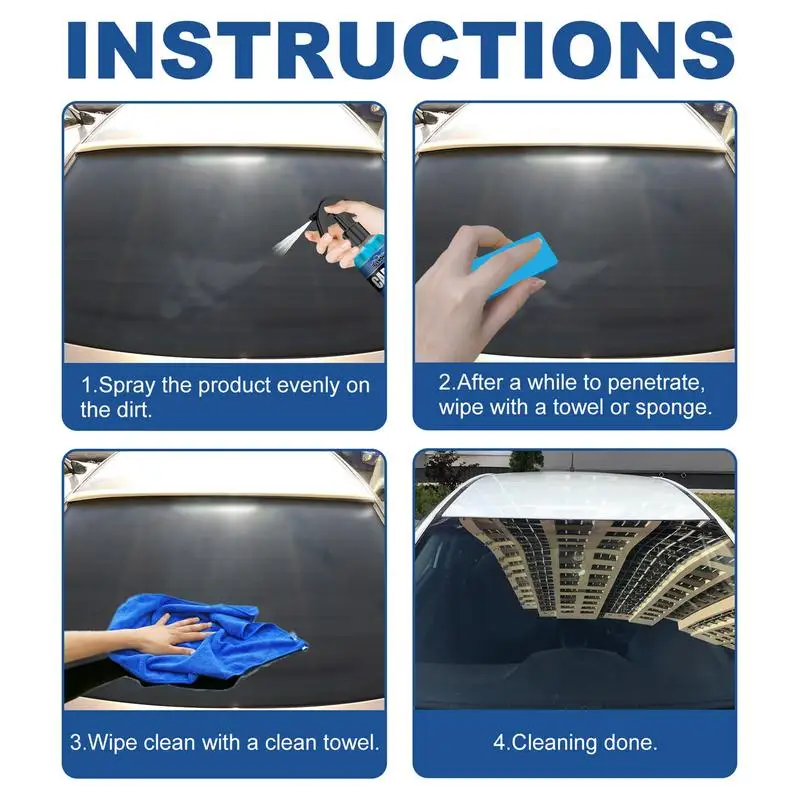 INSTRUCTIONS

1.Spray the product evenly on the dirt.

2.After a while to penetrate, wipe with a towel or sponge.

3.Wipe clean with a clean towel.

4.Cleaning done.