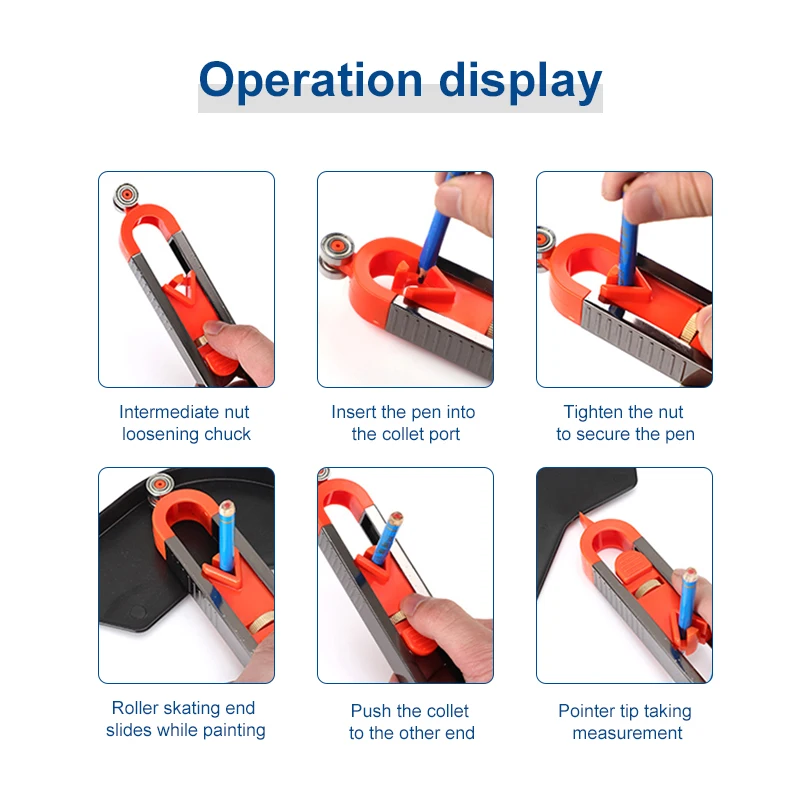 Operation display

Intermediate nut loosening chuck

Insert the pen into the collet port

Tighten the nut to secure the pen

Roller skating end slides while painting

Push the collet to the other end

Pointer tip taking measurement