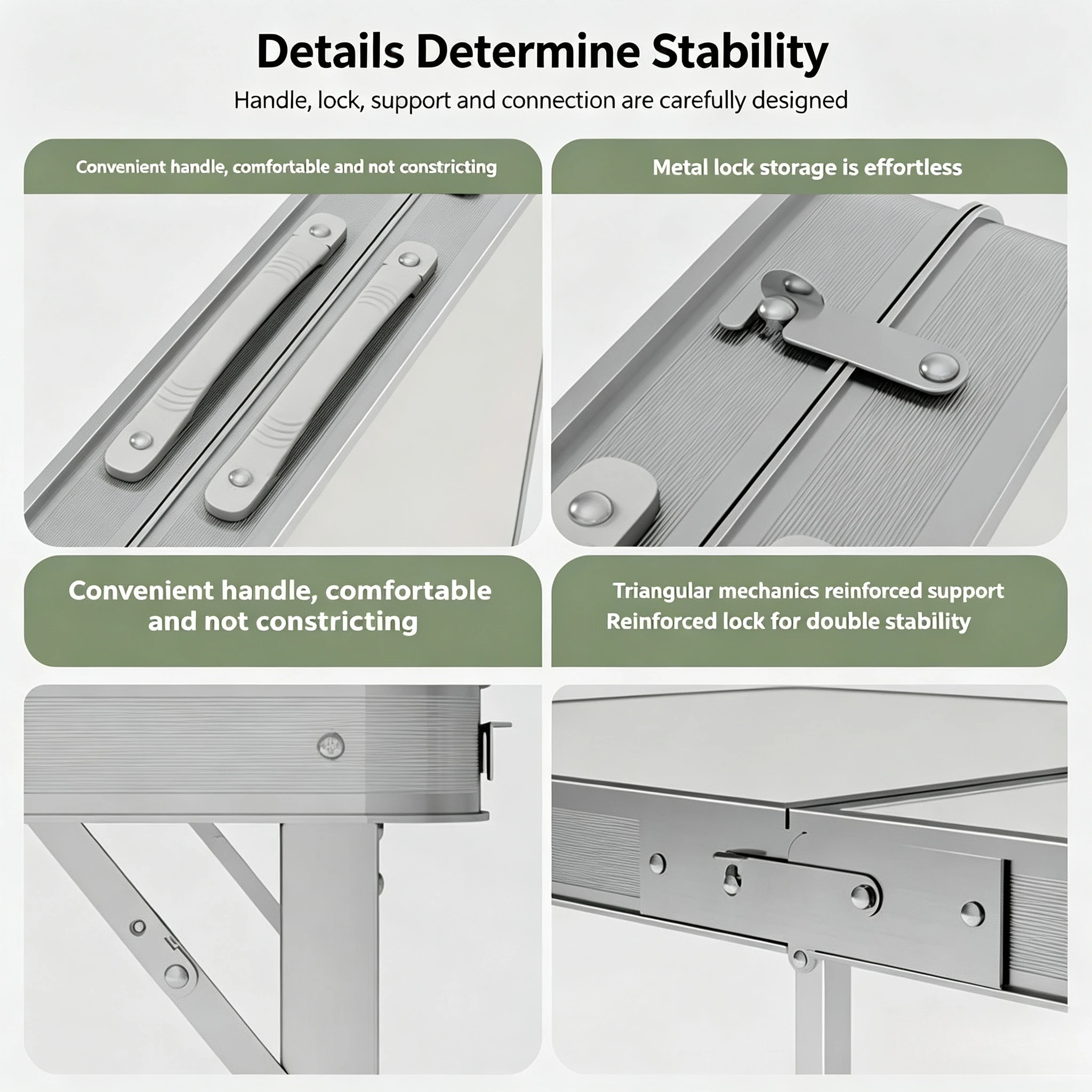 Details Determine Stability

Handle, lock, support and connection are carefully designed

Convenient handle, comfortable and not constricting

Metal lock storage is effortless

Convenient handle, comfortable and not constricting

Triangular mechanics reinforced support
Reinforced lock for double stability