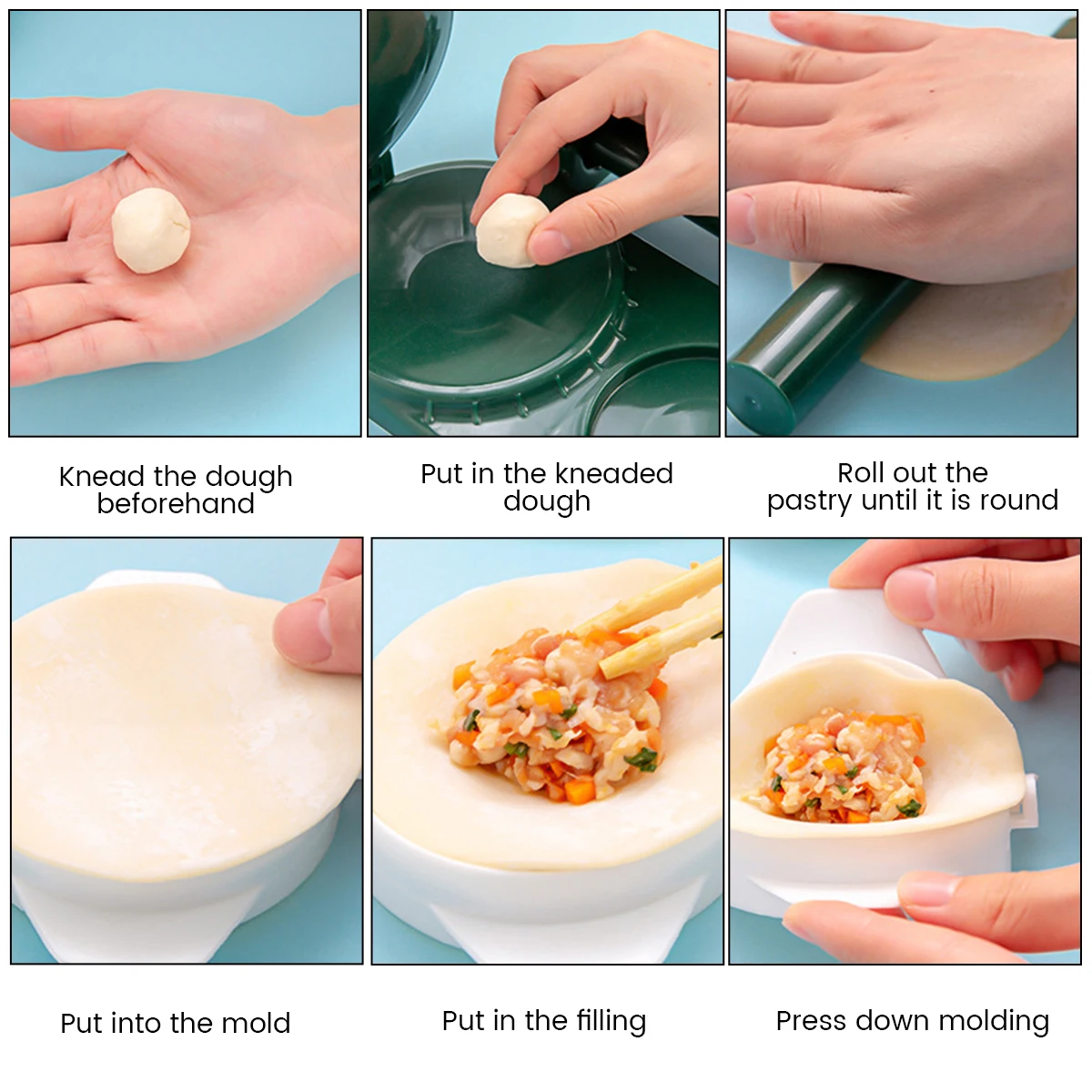 Knead the dough beforehand

Put in the kneaded dough

Roll out the pastry until it is round

Put into the mold

Put in the filling

Press down molding