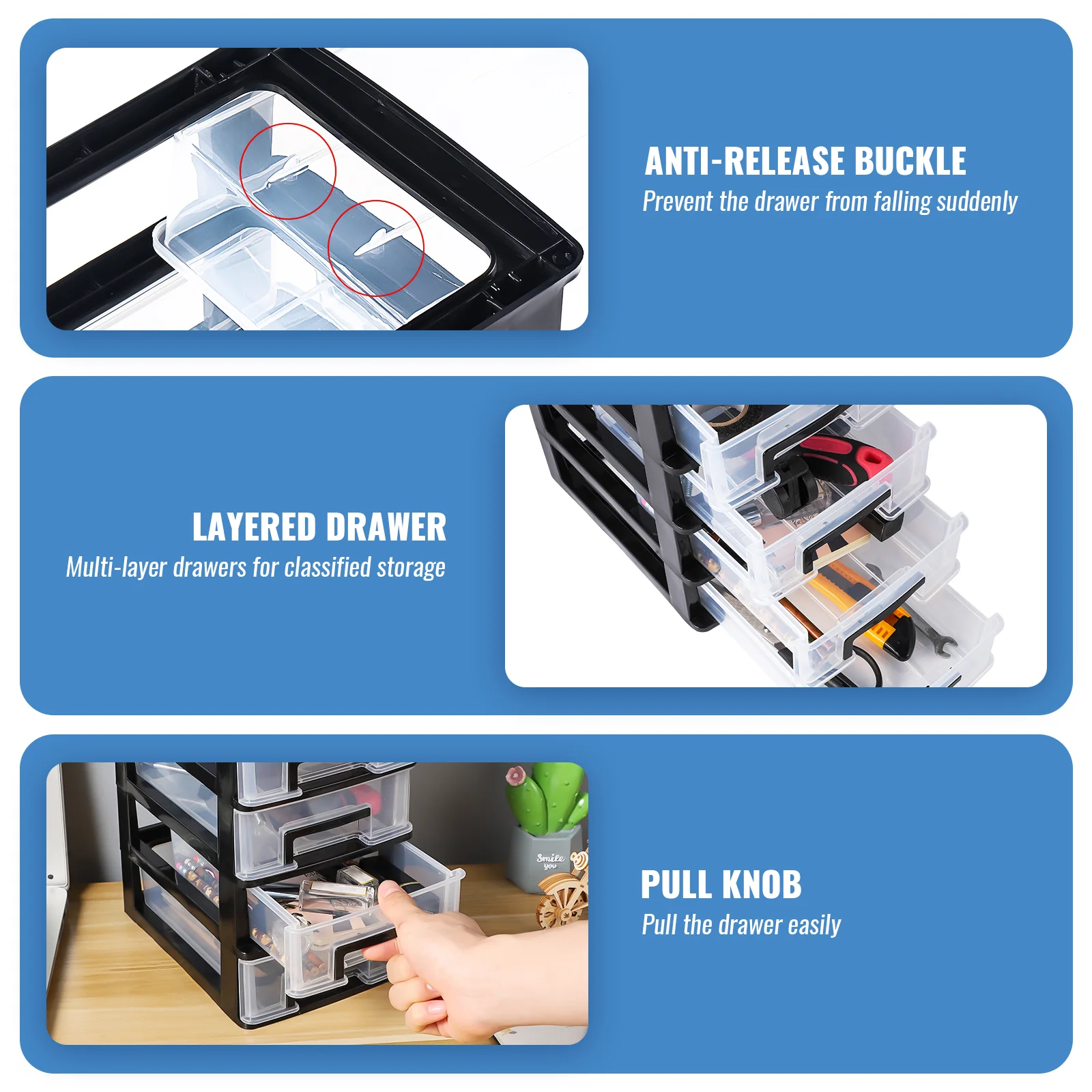 ANTI-RELEASE BUCKLE
Prevent the drawer from falling suddenly

LAYERED DRAWER
Multi-layer drawers for classified storage

Smile you

PULL KNOB
Pull the drawer easily