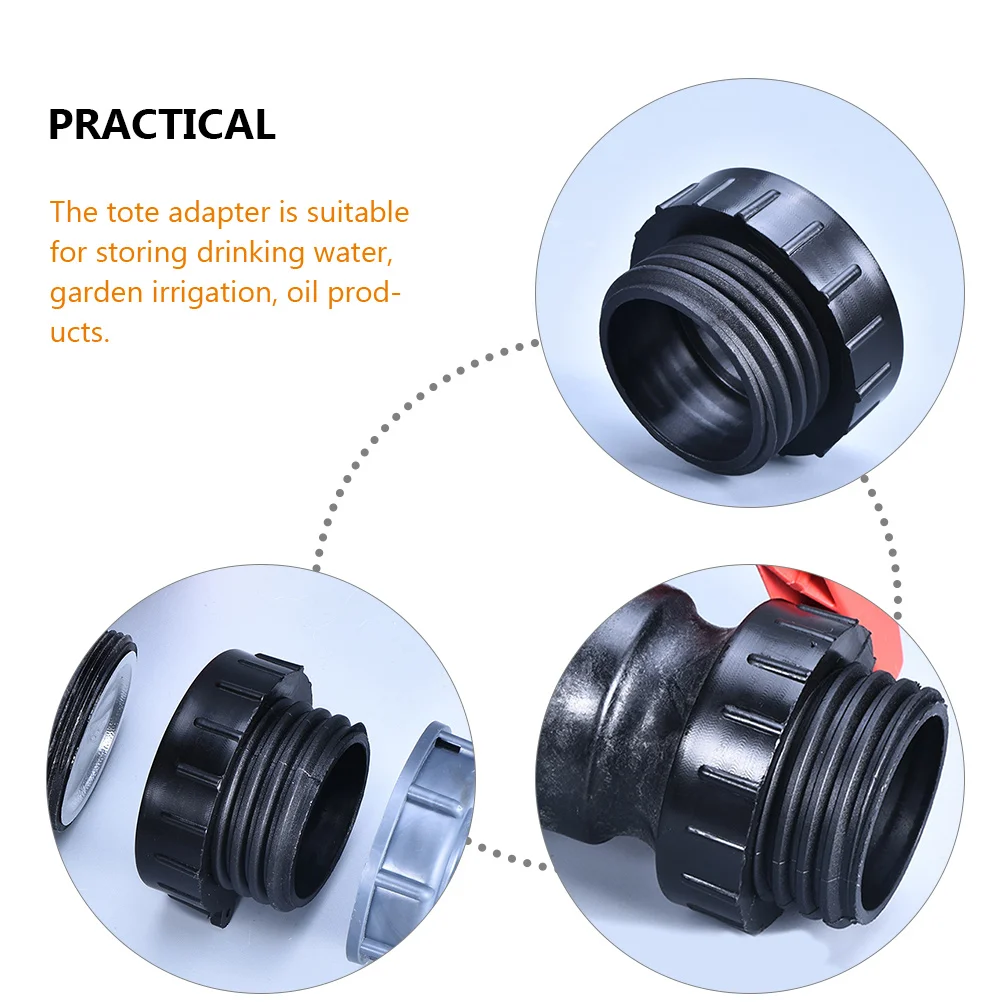 PRACTICAL

The tote adapter is suitable for storing drinking water, garden irrigation, oil products.