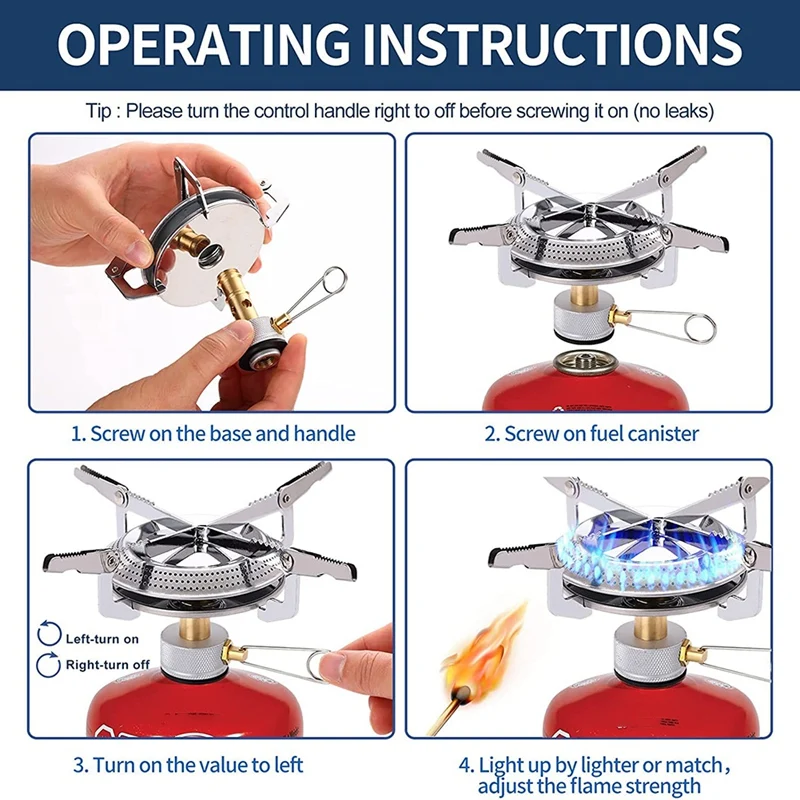 OPERATING INSTRUCTIONS

Tip : Please turn the control handle right to off before screwing it on (no leaks)

1. Screw on the base and handle

2. Screw on fuel canister

Left-turn on

Right-turn off

3. Turn on the value to left

4. Light up by lighter or match, adjust the flame strength