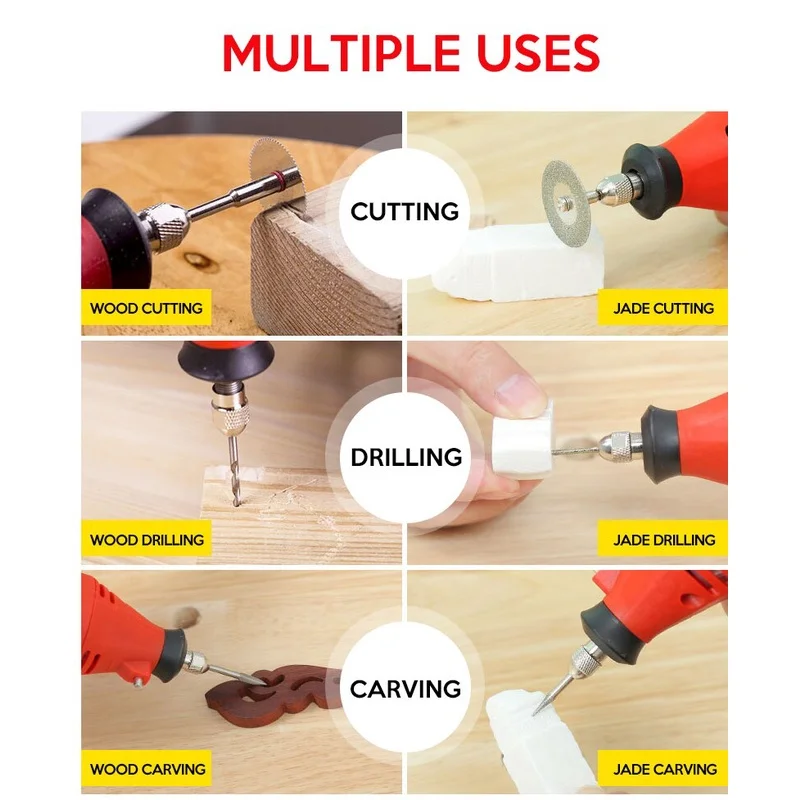 MULTIPLE USES

CUTTING

WOOD CUTTING

JADE CUTTING

DRILLING

WOOD DRILLING

JADE DRILLING

CARVING

WOOD CARVING

JADE CARVING