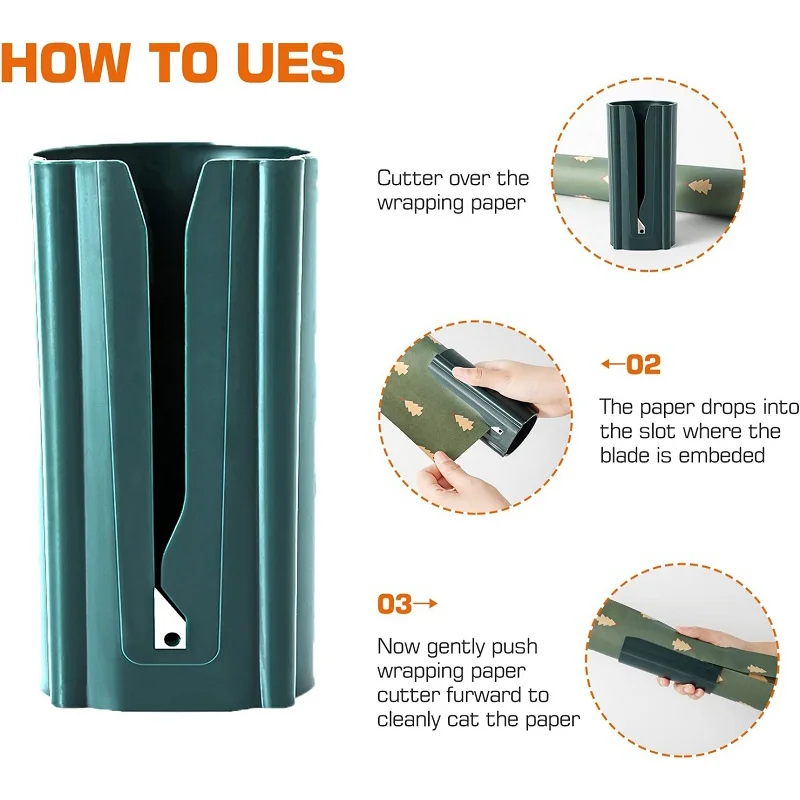 HOW TO UES

Cutter over the wrapping paper

←02

The paper drops into the slot where the blade is embeded

03→

Now gently push wrapping paper cutter furward to cleanly cat the paper