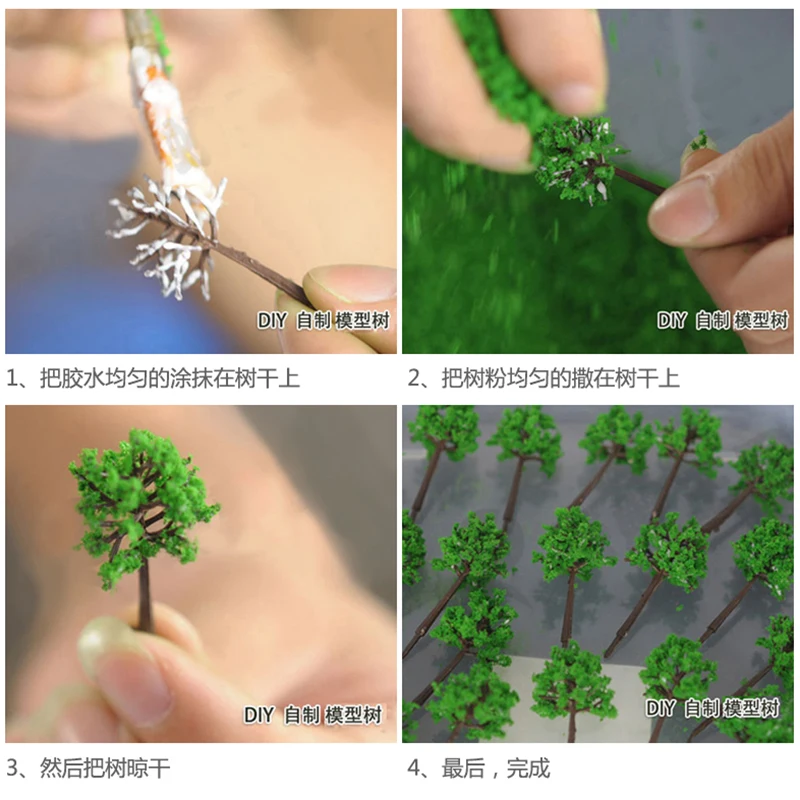 DIY 自制 模型树

1、把胶水均匀的涂抹在树干上

DIY 自制 模型树

2、把树粉均匀的撒在树干上

DIY 自制 模型树

3、然后把树晾干

DIY 自制 模型树

4、最后，完成