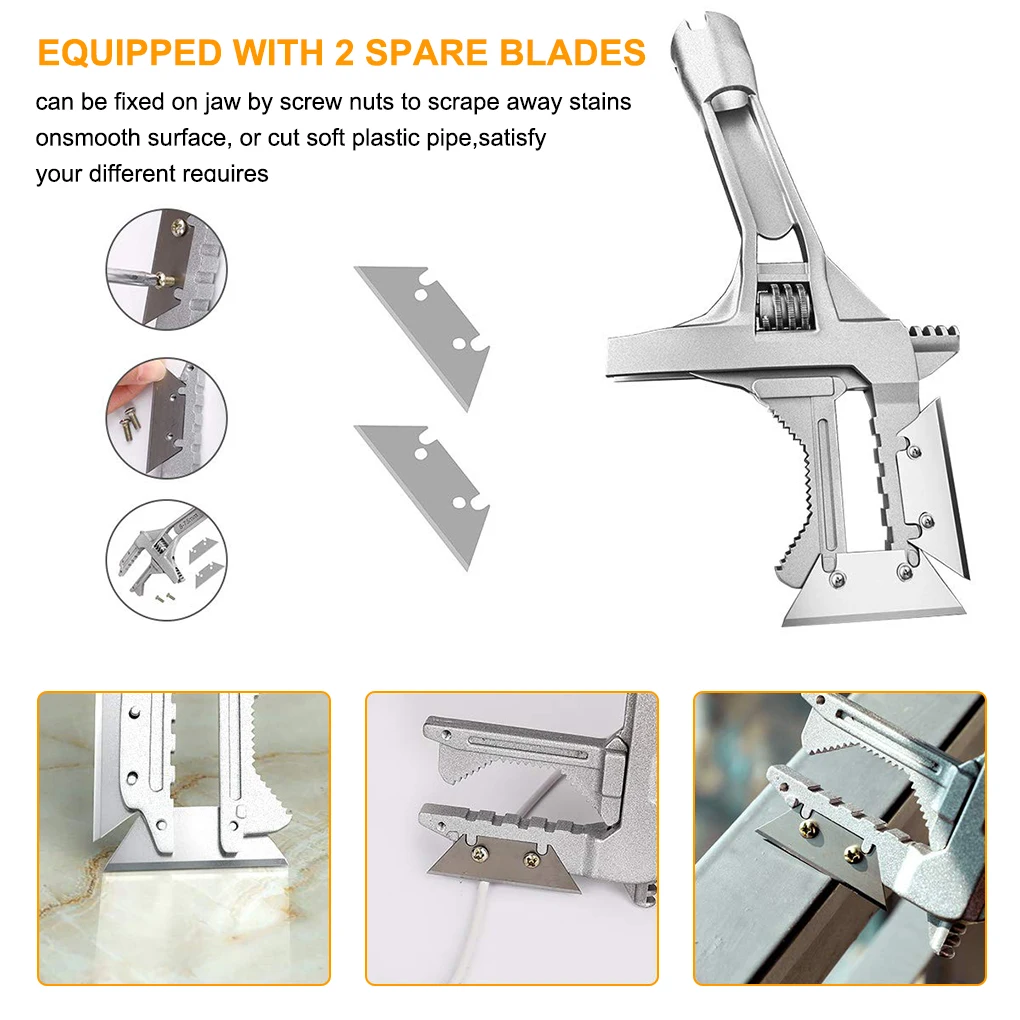 EQUIPPED WITH 2 SPARE BLADES

can be fixed on jaw by screw nuts to scrape away stains onsmooth surface, or cut soft plastic pipe,satisfy your different requires