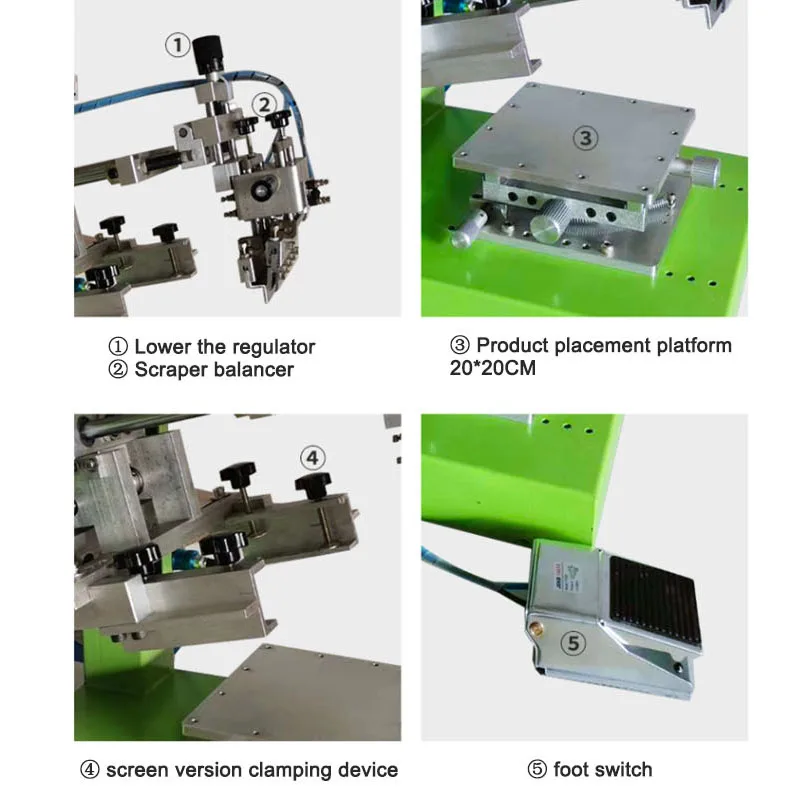 ①
②
③
① Lower the regulator
② Scraper balancer

③ Product placement platform 20*20CM

④
⑤

④ screen version clamping device

⑤ foot switch