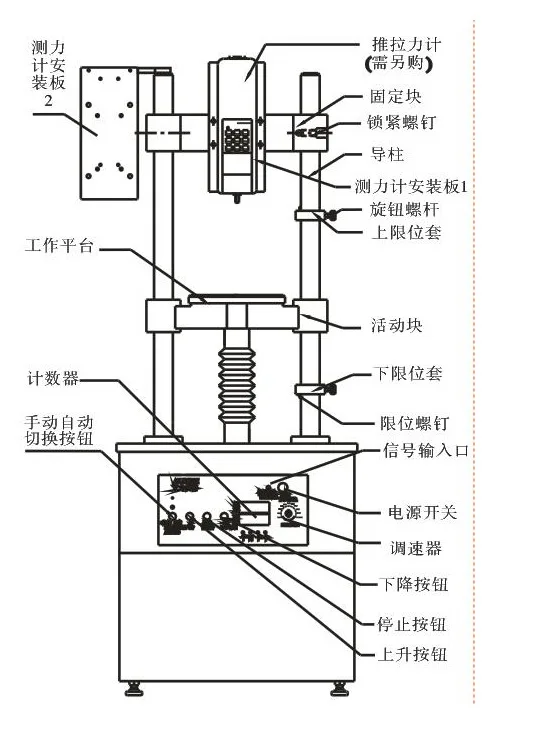 测力计安装板2

推拉力计
(需另购)

固定块

锁紧螺钉

导柱

测力计安装板1

旋钮螺杆

上限位套

工作平台

活动块

计数器

下限位套

限位螺钉

手动自动切换按钮

信号输入口

电源开关

调速器

下降按钮

停止按钮

上升按钮