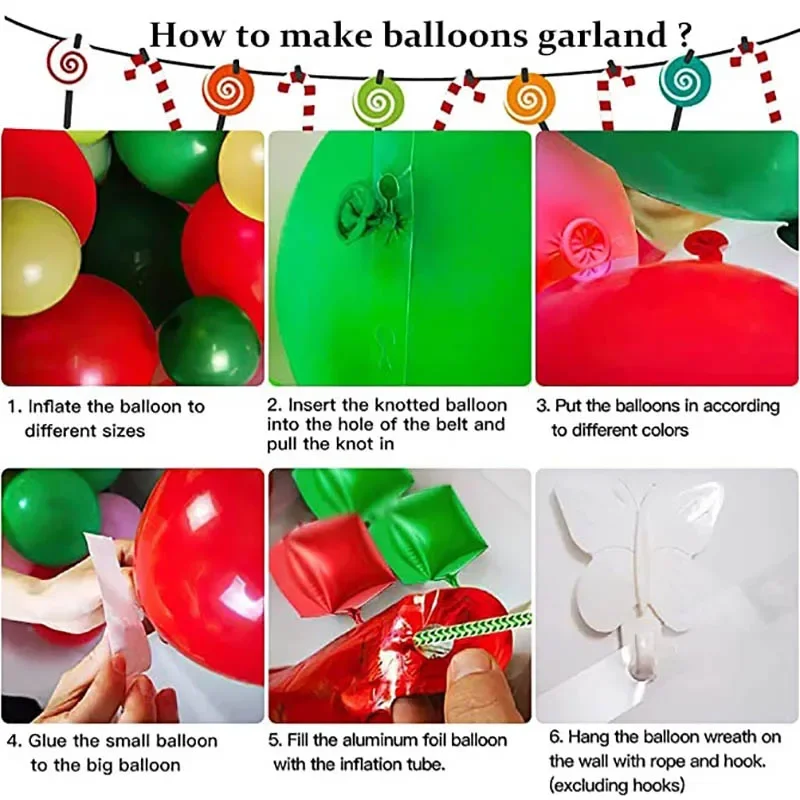 How to make balloons garland ?

1. Inflate the balloon to different sizes

2. Insert the knotted balloon into the hole of the belt and pull the knot in

3. Put the balloons in according to different colors

4. Glue the small balloon to the big balloon

5. Fill the aluminum foil balloon with the inflation tube.

6. Hang the balloon wreath on the wall with rope and hook. (excluding hooks)