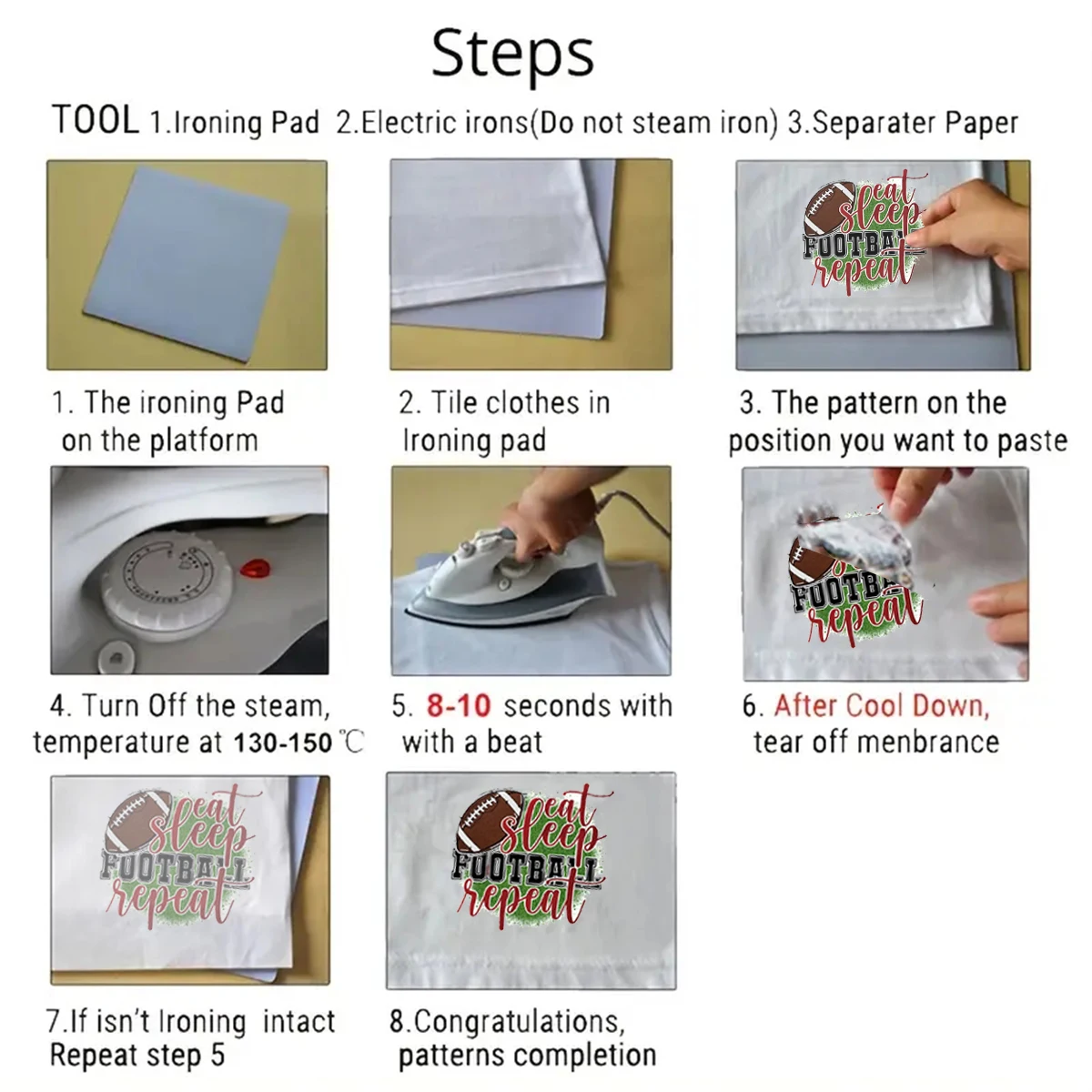 Steps

TOOL 1.Ironing Pad 2.Electric irons(Do not steam iron) 3.Separater Paper

eat sleep FOOTBALL repeat

1. The ironing Pad on the platform

2. Tile clothes in Ironing pad

3. The pattern on the position you want to paste

FOOTBALL repeat

4. Turn Off the steam, temperature at 130-150 ℃

5. 8-10 seconds with with a beat

6. After Cool Down, tear off menbrance

eat sleep FOOTBALL repeat

eat sleep FOOTBALL repeat

7.If isn't Ironing intact Repeat step 5

8.Congratulations, patterns completion