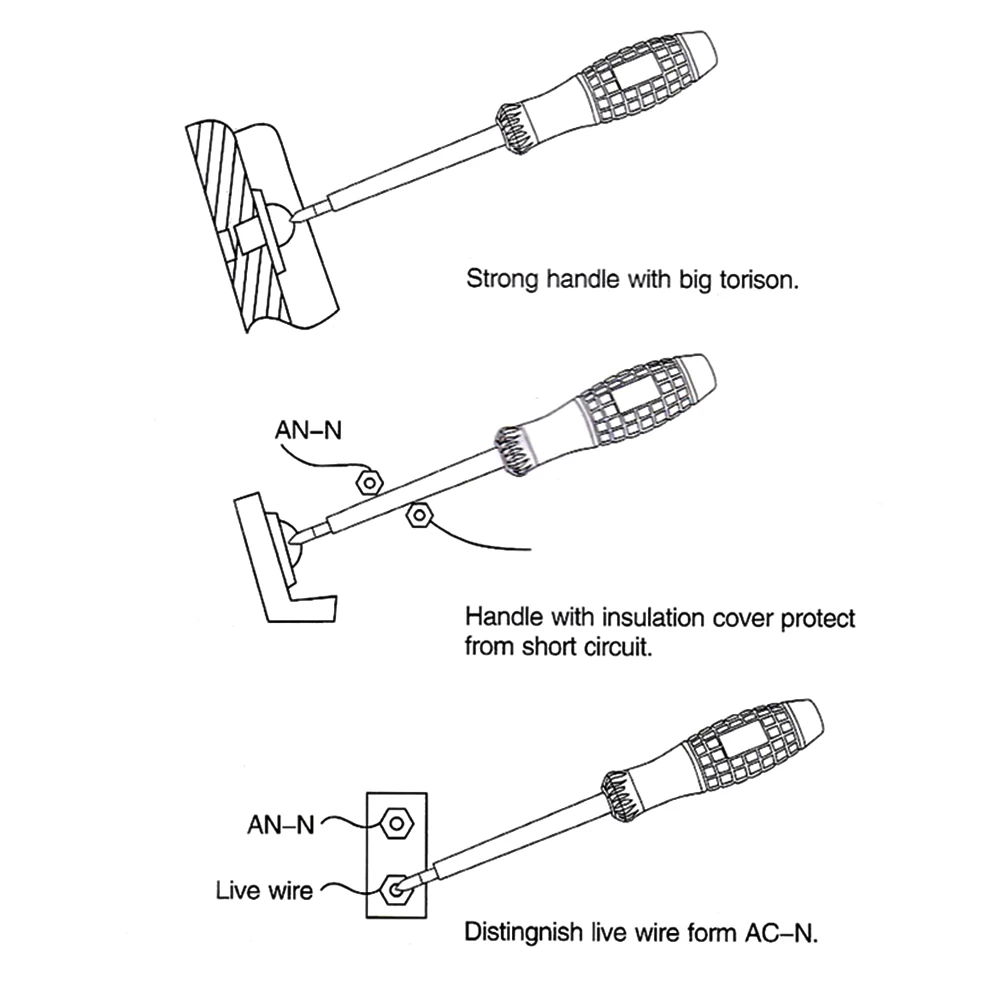 Strong handle with big torison.

AN–N

Handle with insulation cover protect from short circuit.

AN–N

Live wire

Distingnish live wire form AC–N.