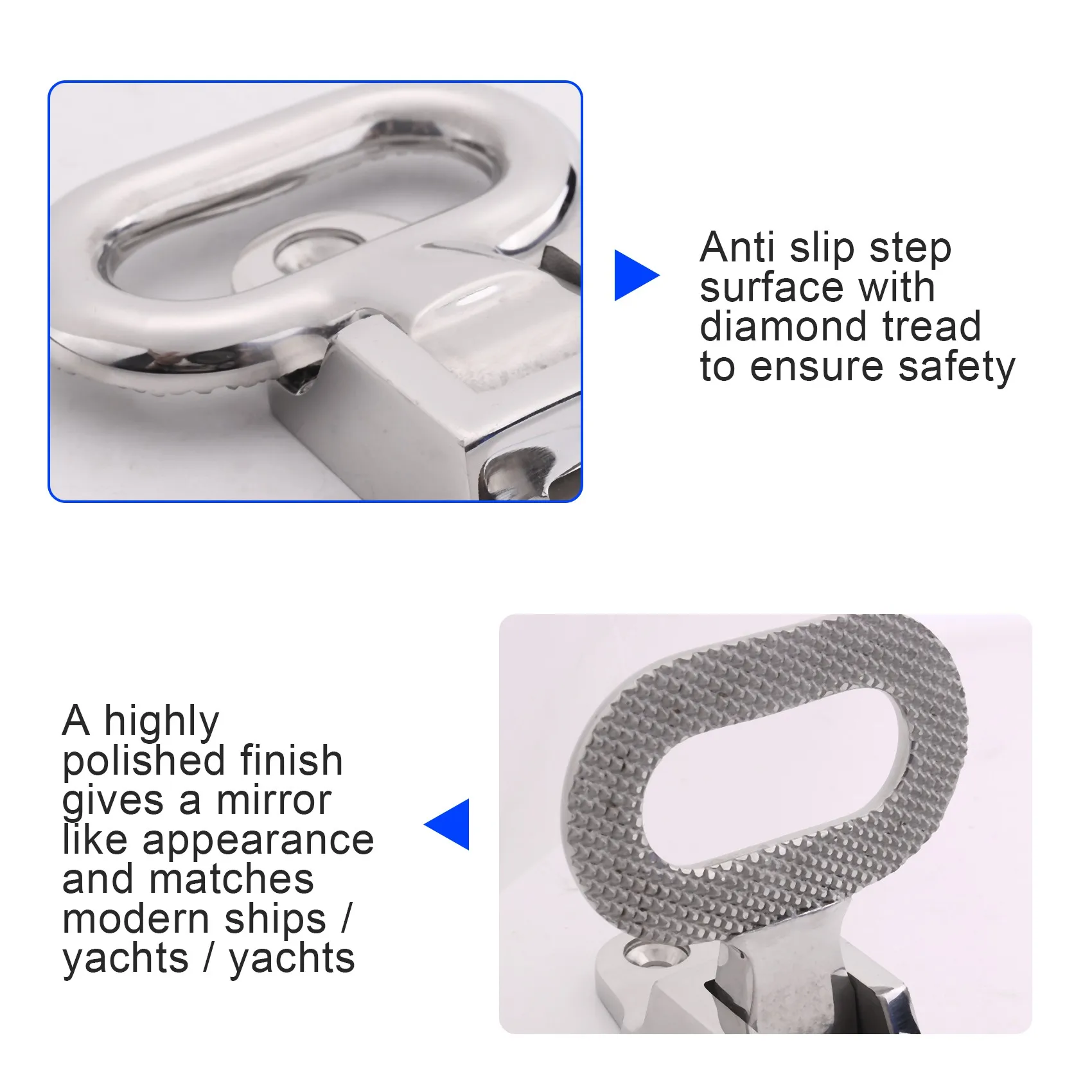 Anti slip step surface with diamond tread to ensure safety

A highly polished finish gives a mirror like appearance and matches modern ships / yachts / yachts