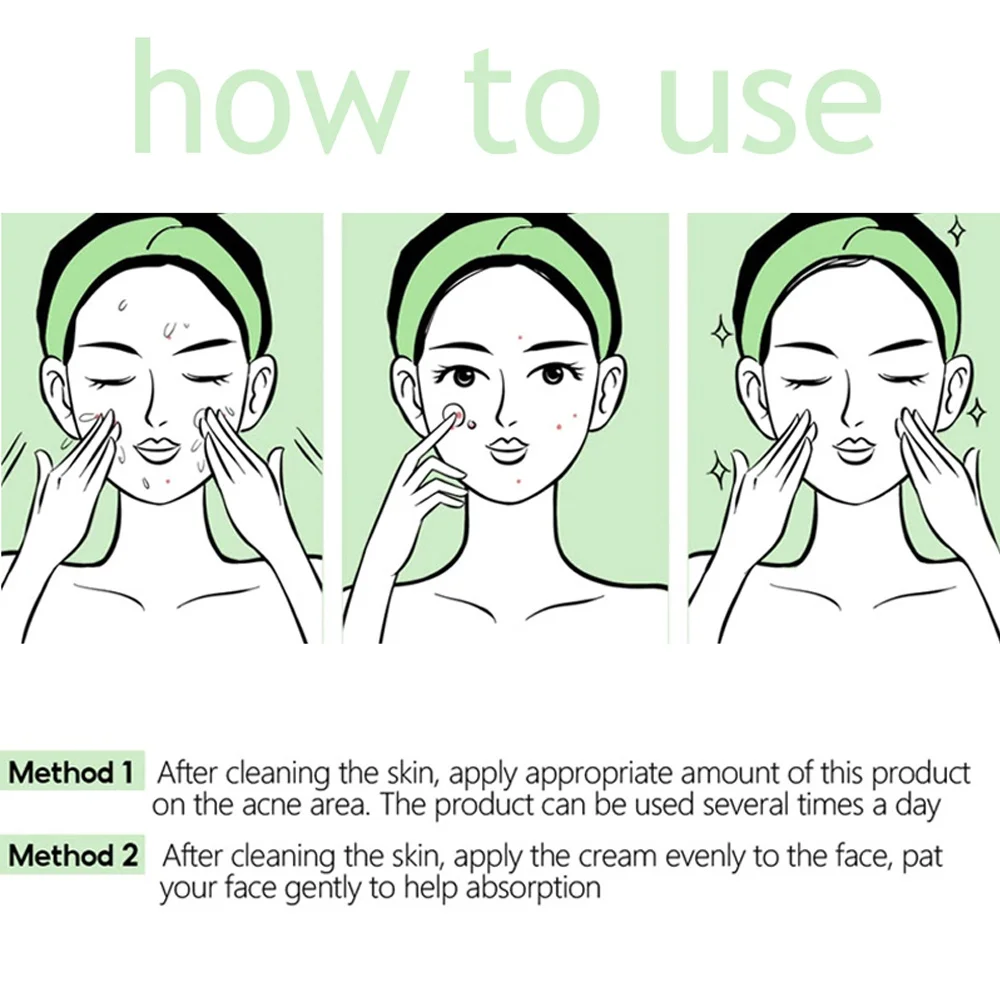 how to use

Method 1 After cleaning the skin, apply appropriate amount of this product on the acne area. The product can be used several times a day

Method 2 After cleaning the skin, apply the cream evenly to the face, pat your face gently to help absorption