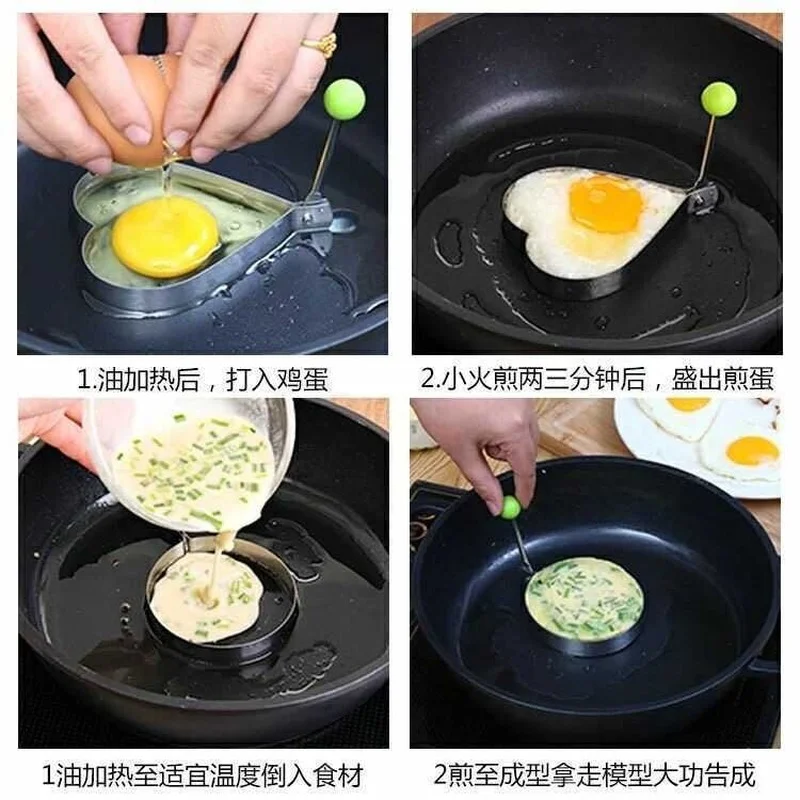 1.油加热后，打入鸡蛋

2.小火煎两三分钟后，盛出煎蛋

1油加热至适宜温度倒入食材

2煎至成型拿走模型大功告成