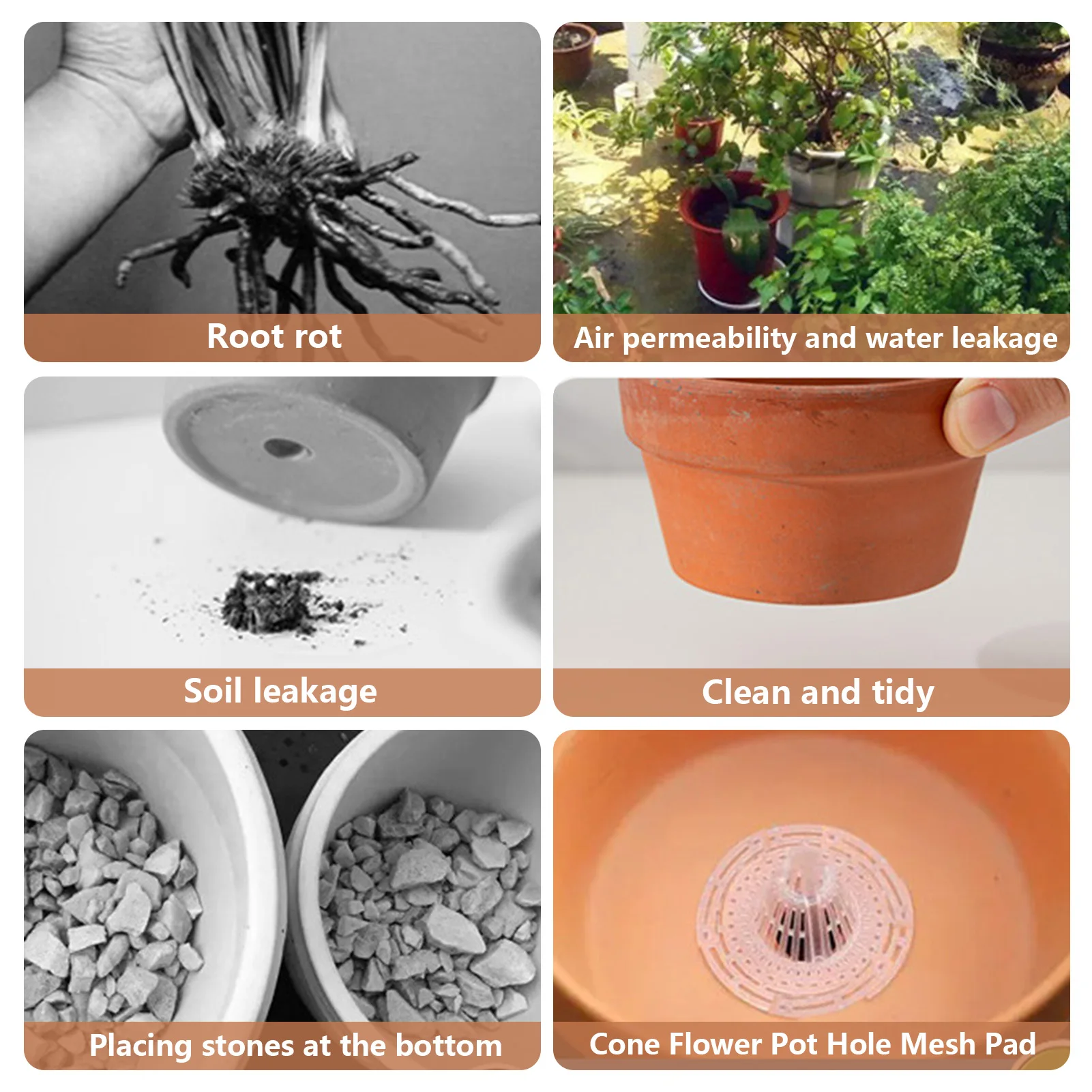 Root rot

Air permeability and water leakage

Soil leakage

Clean and tidy

Placing stones at the bottom

Cone Flower Pot Hole Mesh Pad