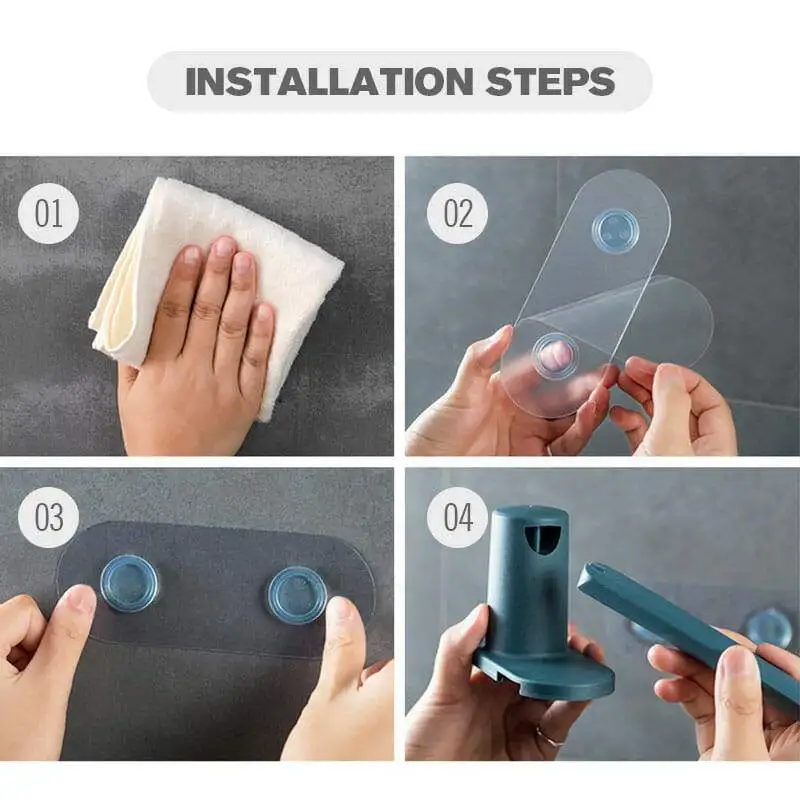 INSTALLATION STEPS

01

02

03

04