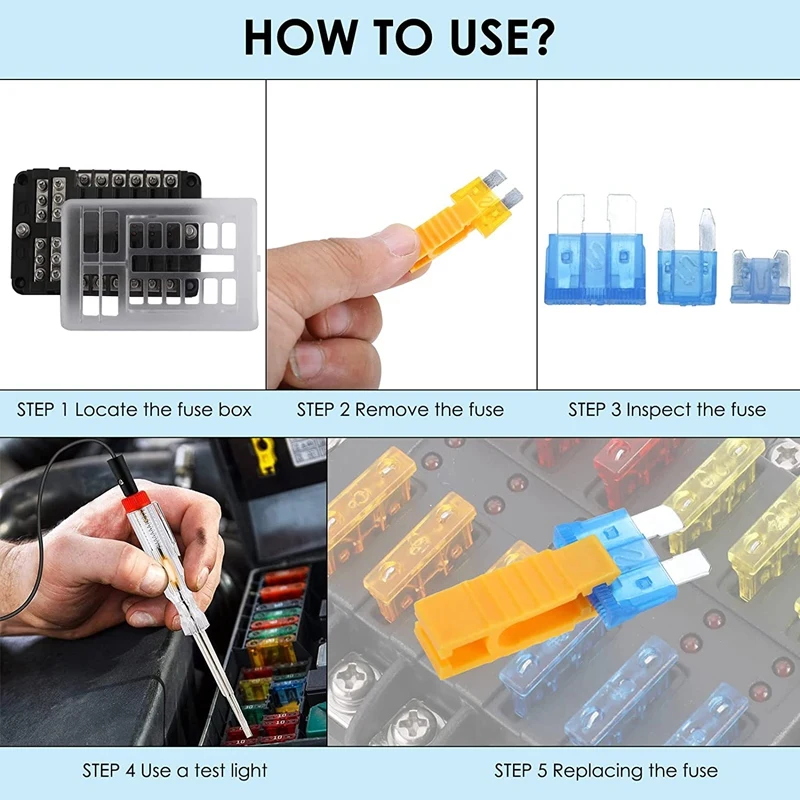 HOW TO USE?

STEP 1 Locate the fuse box

STEP 2 Remove the fuse

STEP 3 Inspect the fuse

STEP 4 Use a test light

STEP 5 Replacing the fuse