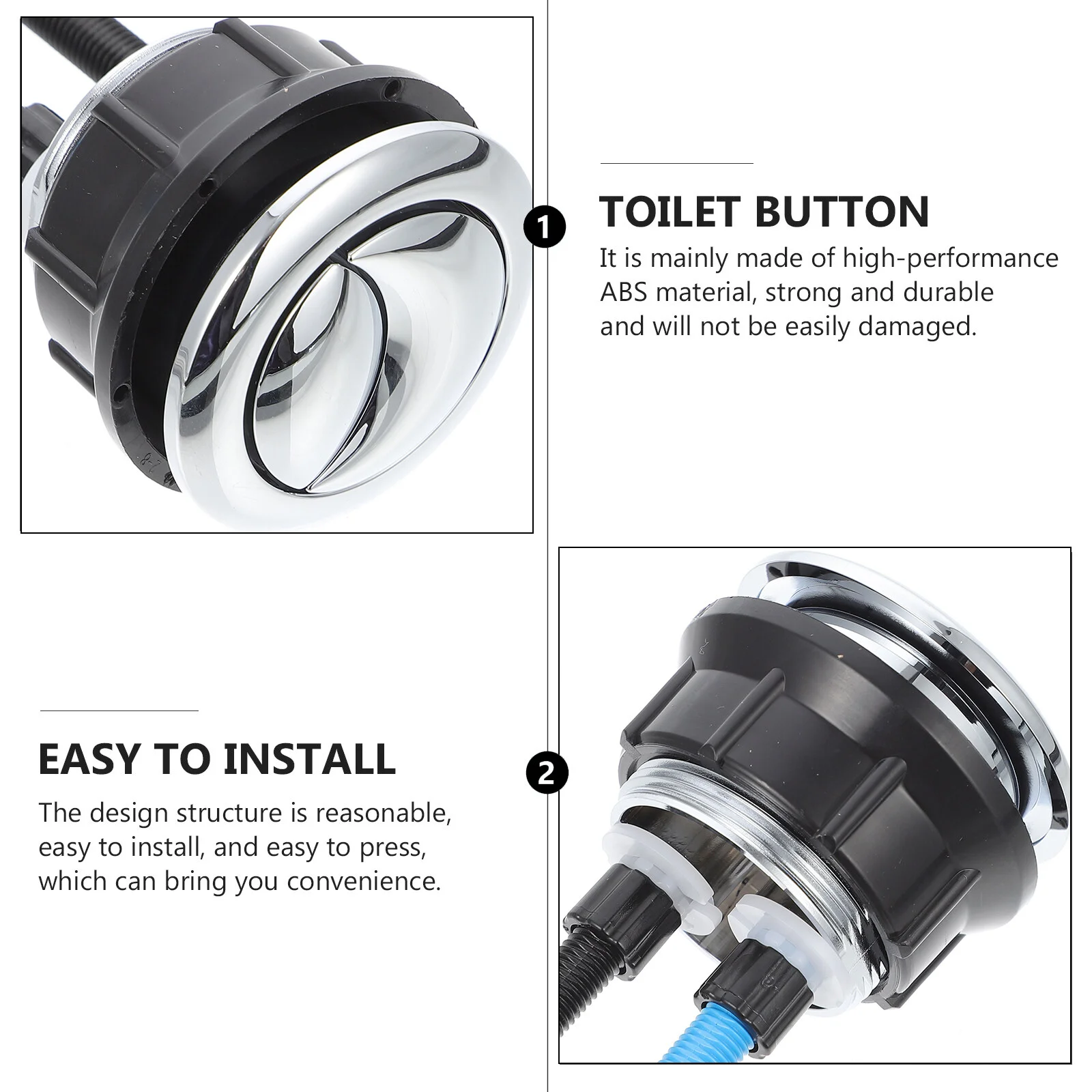 1

TOILET BUTTON

It is mainly made of high-performance ABS material, strong and durable and will not be easily damaged.

EASY TO INSTALL

The design structure is reasonable, easy to install, and easy to press, which can bring you convenience.

2