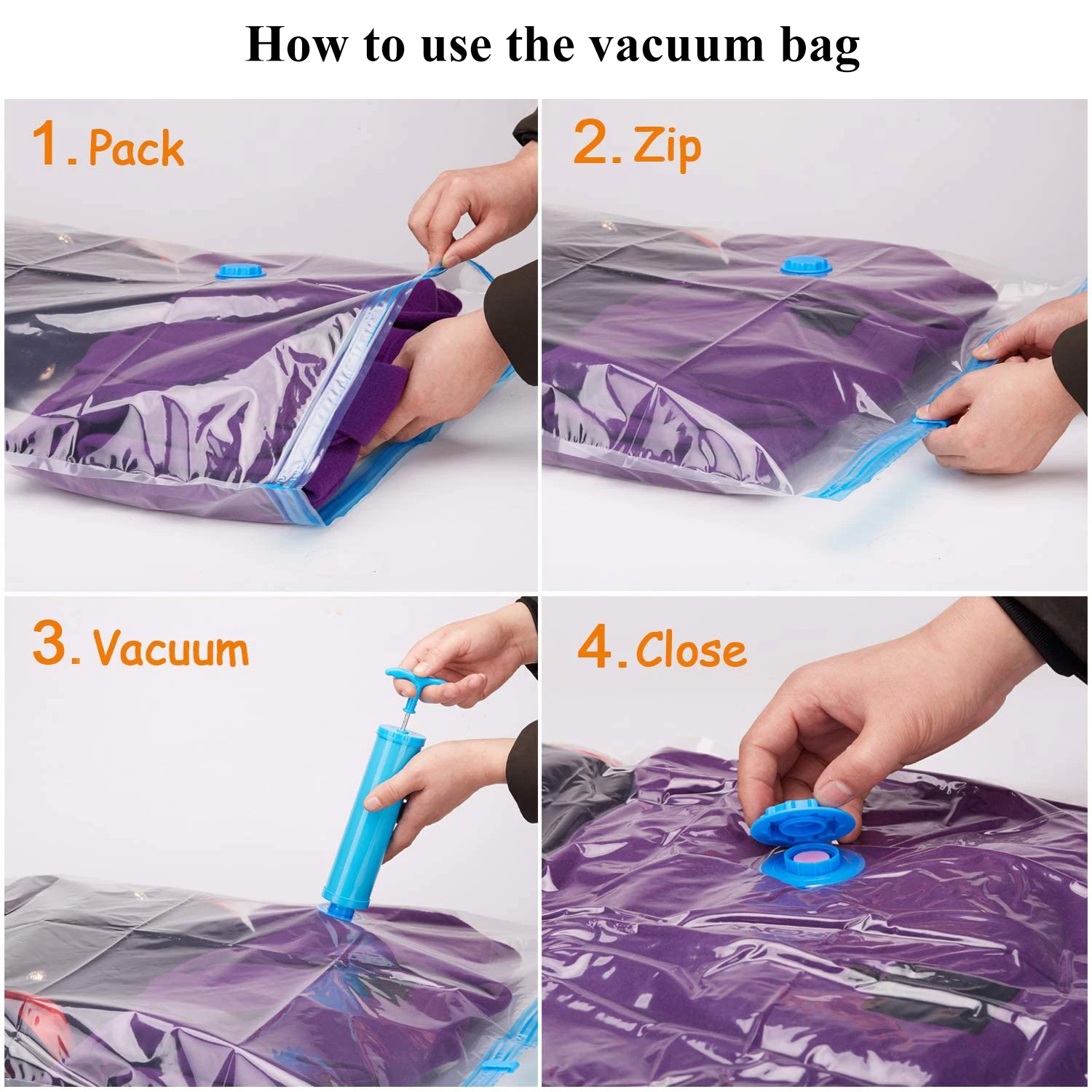 How to use the vacuum bag

1. Pack

2. Zip

3. Vacuum

4. Close