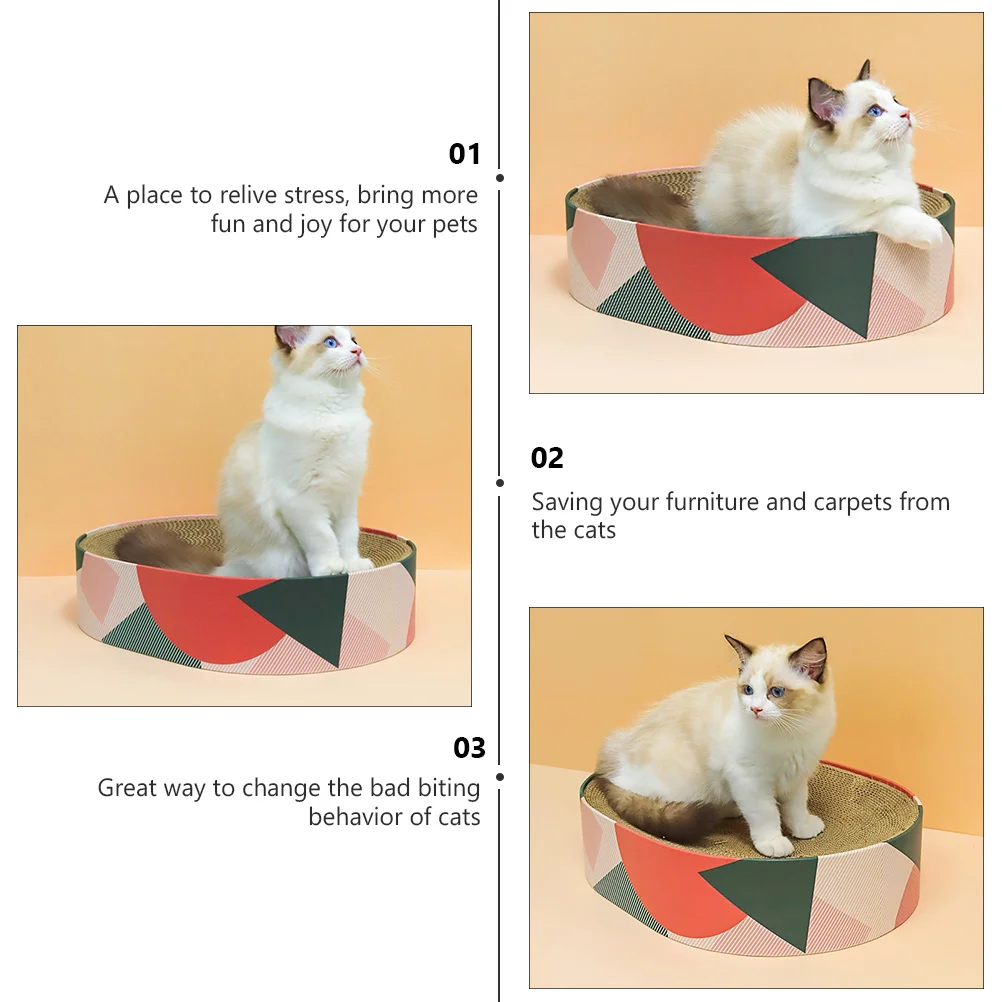 01
A place to relive stress, bring more fun and joy for your pets

02
Saving your furniture and carpets from the cats

03
Great way to change the bad biting behavior of cats