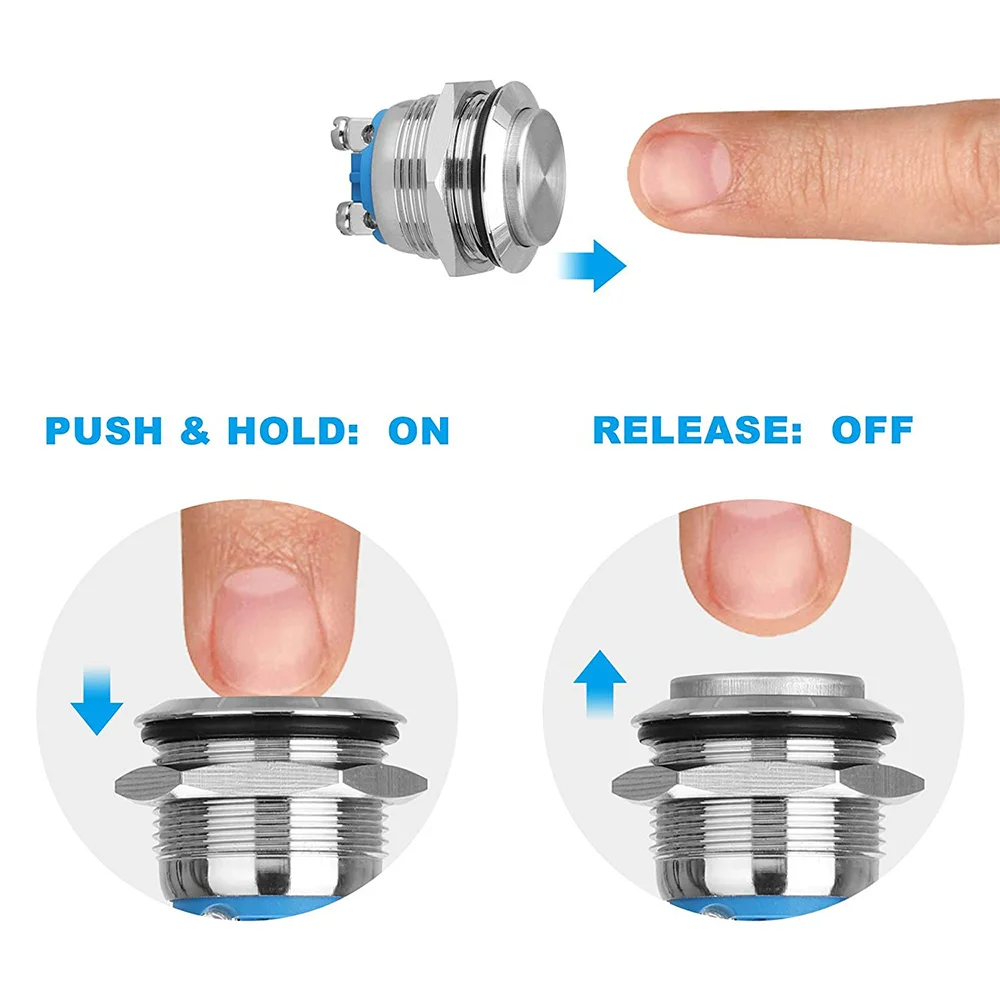 PUSH & HOLD: ON

RELEASE: OFF