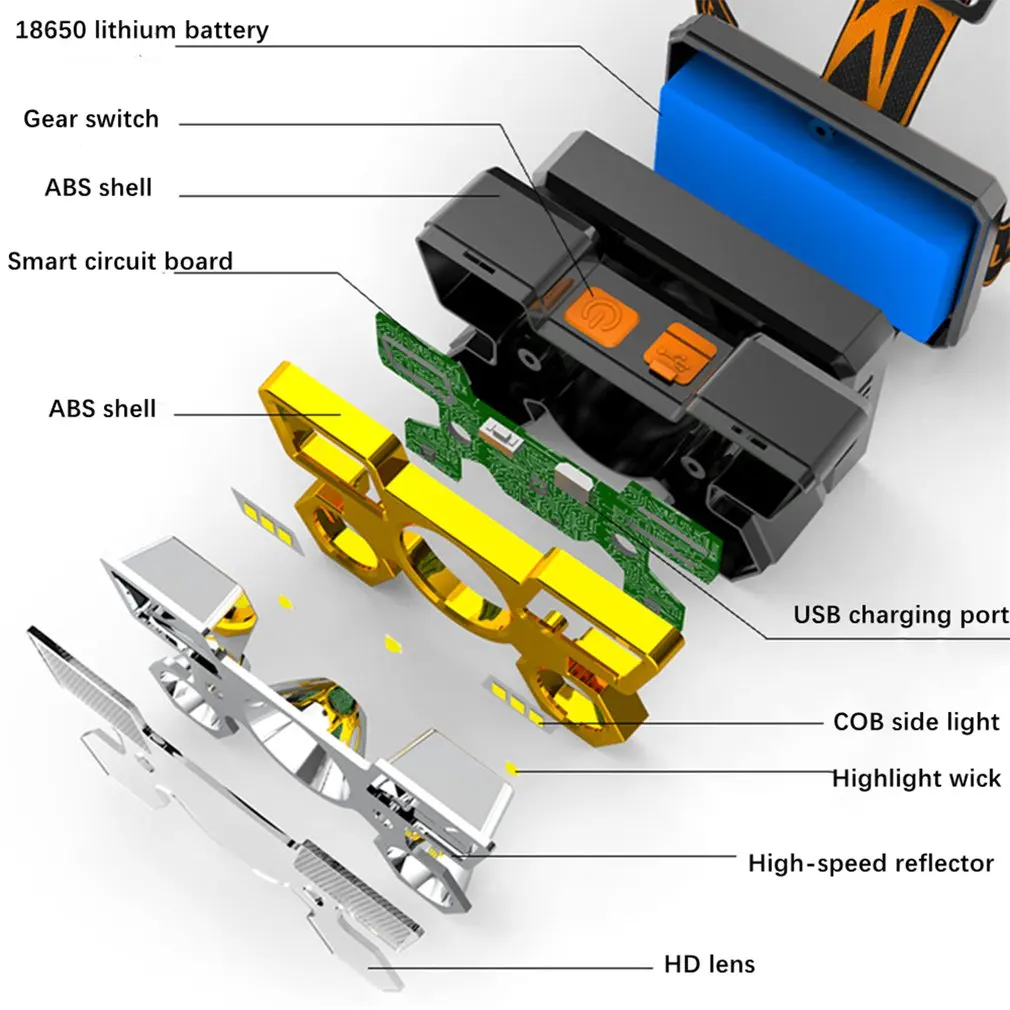 18650 lithium battery

Gear switch

ABS shell

Smart circuit board

ABS shell

USB charging port

COB side light

Highlight wick

High-speed reflector

HD lens