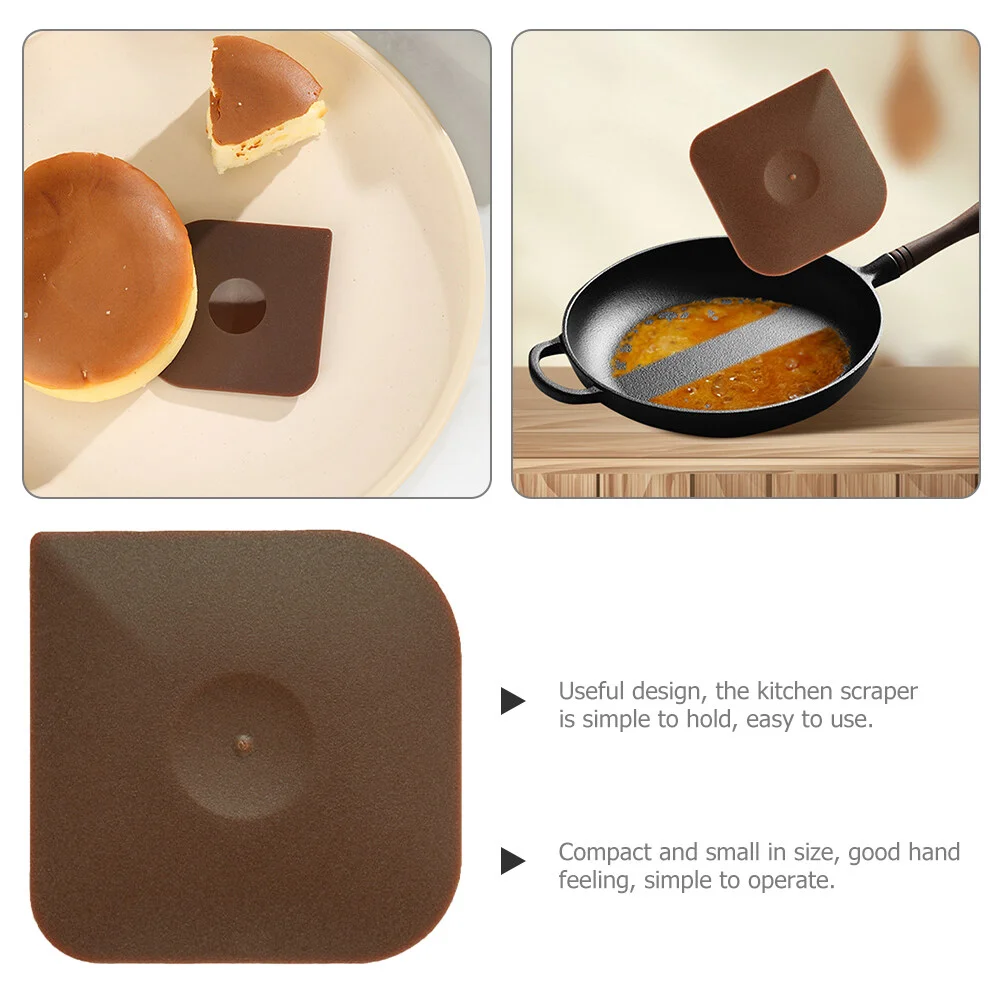 Useful design, the kitchen scraper is simple to hold, easy to use.

Compact and small in size, good hand feeling, simple to operate.