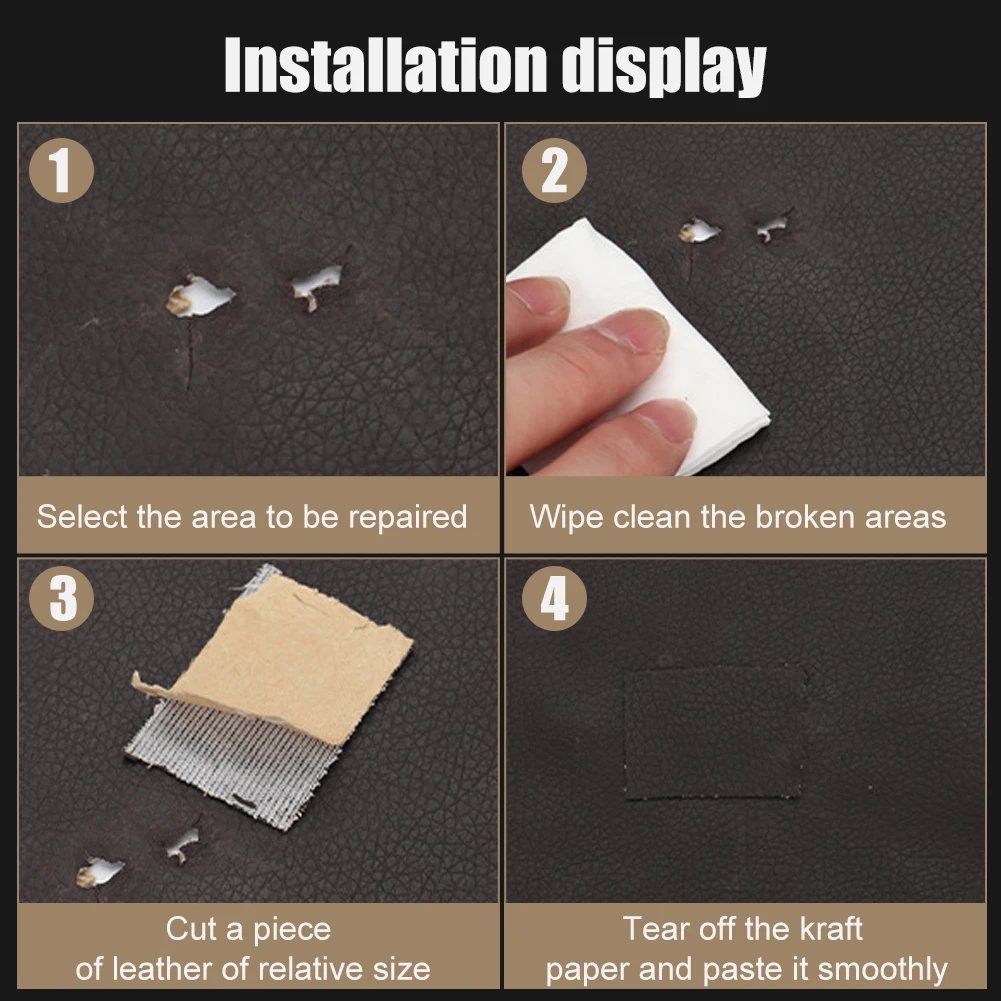 Installation display

1

Select the area to be repaired

2

Wipe clean the broken areas

3

Cut a piece of leather of relative size

4

Tear off the kraft paper and paste it smoothly