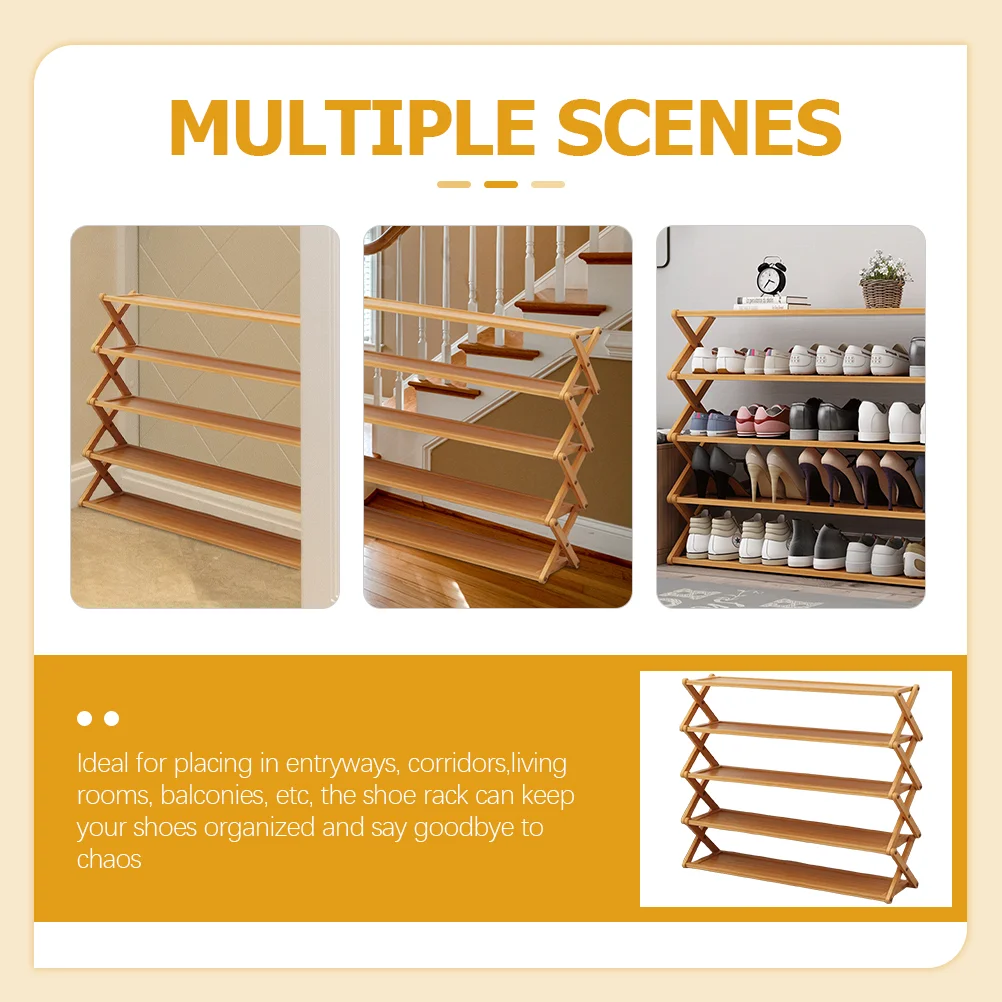 MULTIPLE SCENES

Ideal for placing in entryways, corridors,living rooms, balconies, etc, the shoe rack can keep your shoes organized and say goodbye to chaos