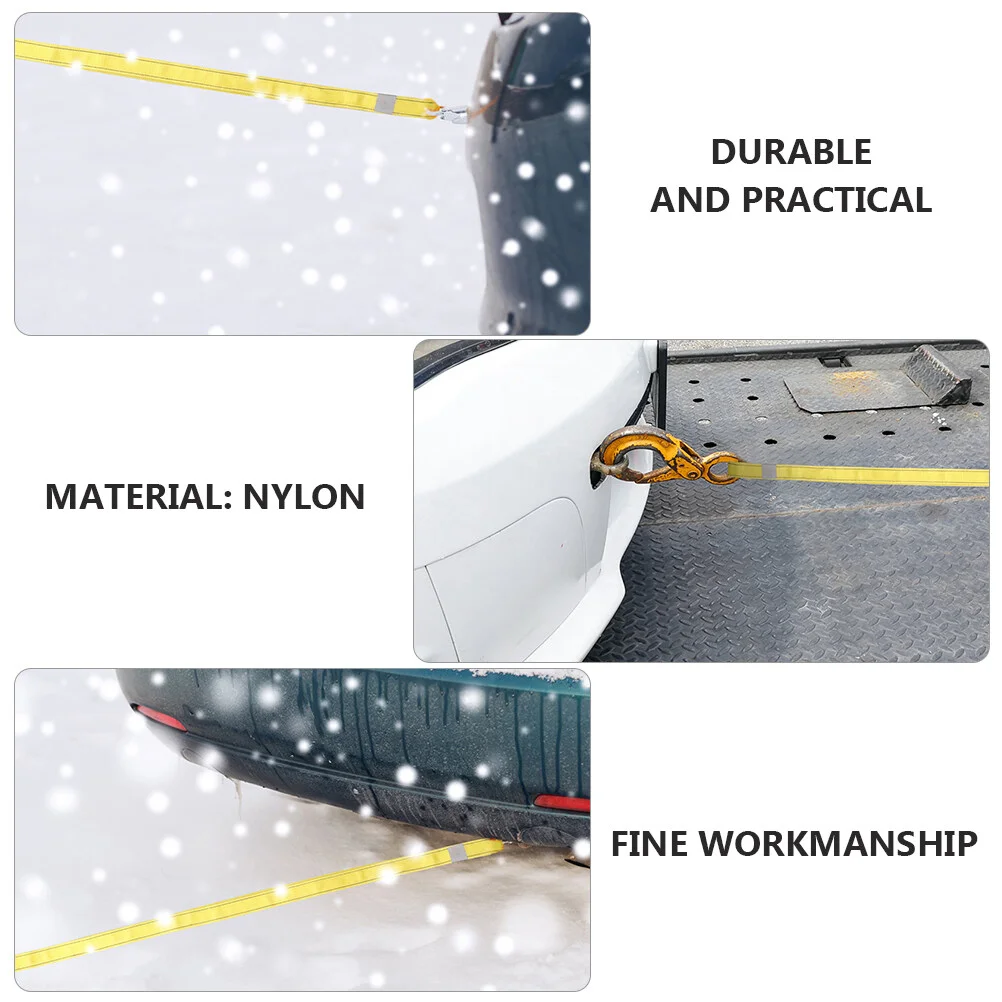 DURABLE
AND PRACTICAL

MATERIAL: NYLON

FINE WORKMANSHIP