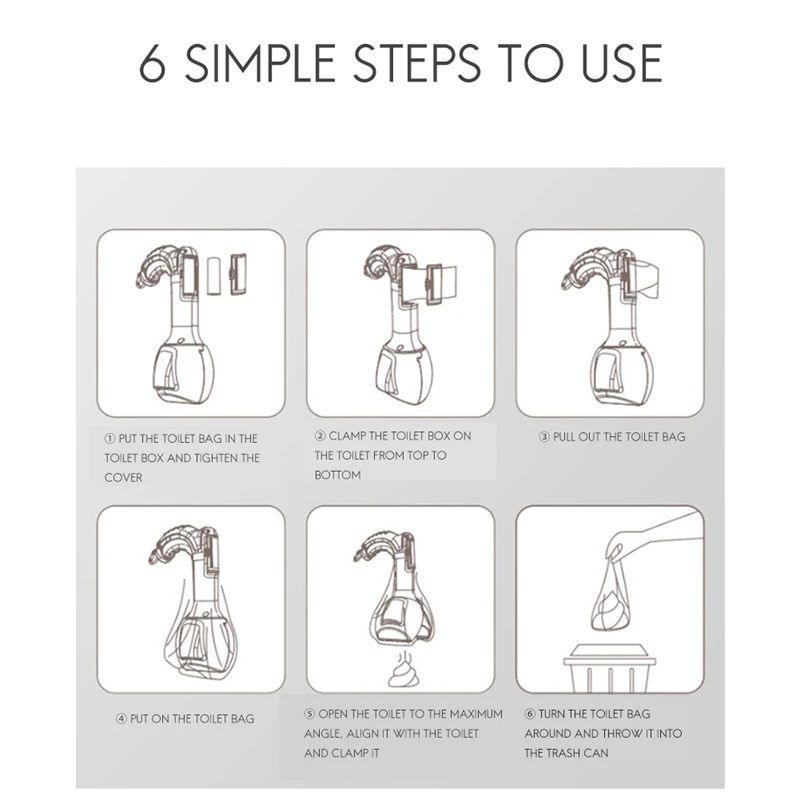 6 SIMPLE STEPS TO USE

① PUT THE TOILET BAG IN THE TOILET BOX AND TIGHTEN THE COVER

② CLAMP THE TOILET BOX ON THE TOILET FROM TOP TO BOTTOM

③ PULL OUT THE TOILET BAG

④ PUT ON THE TOILET BAG

⑤ OPEN THE TOILET TO THE MAXIMUM ANGLE, ALIGN IT WITH THE TOILET AND CLAMP IT

⑥ TURN THE TOILET BAG AROUND AND THROW IT INTO THE TRASH CAN