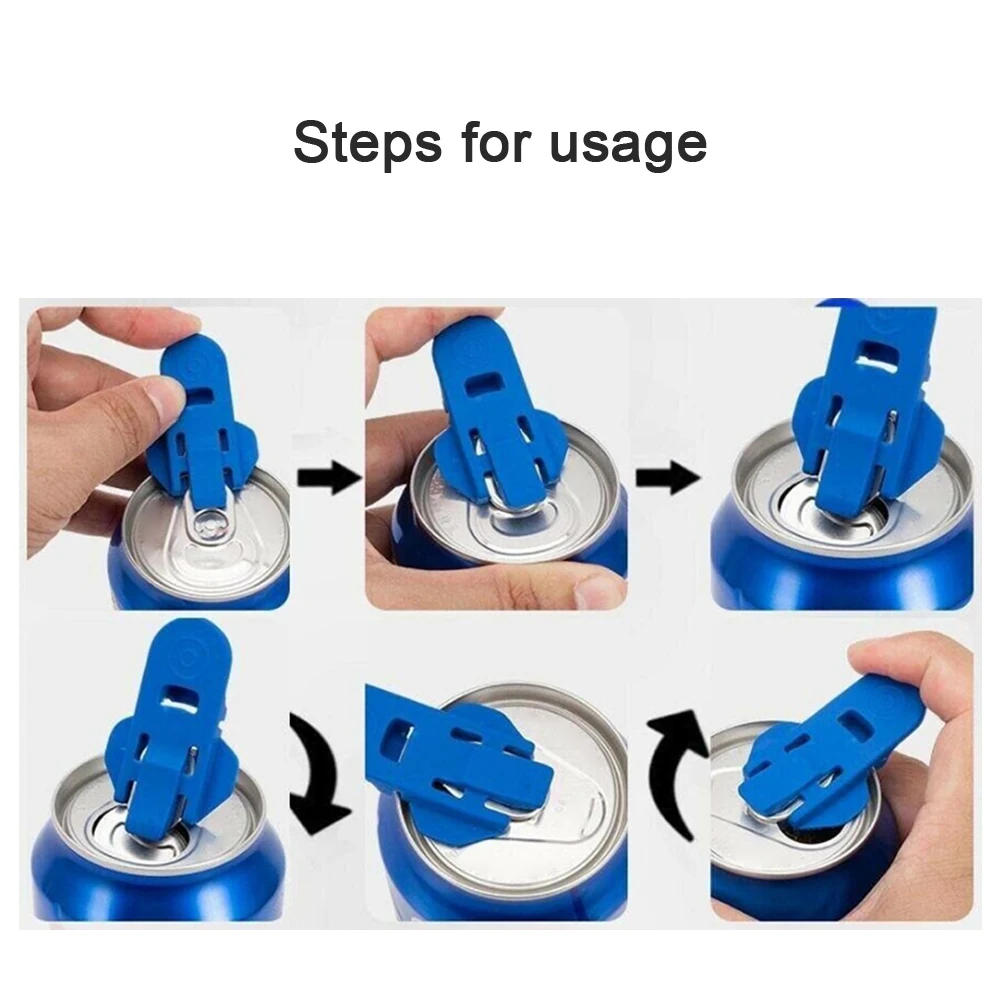 Steps for usage