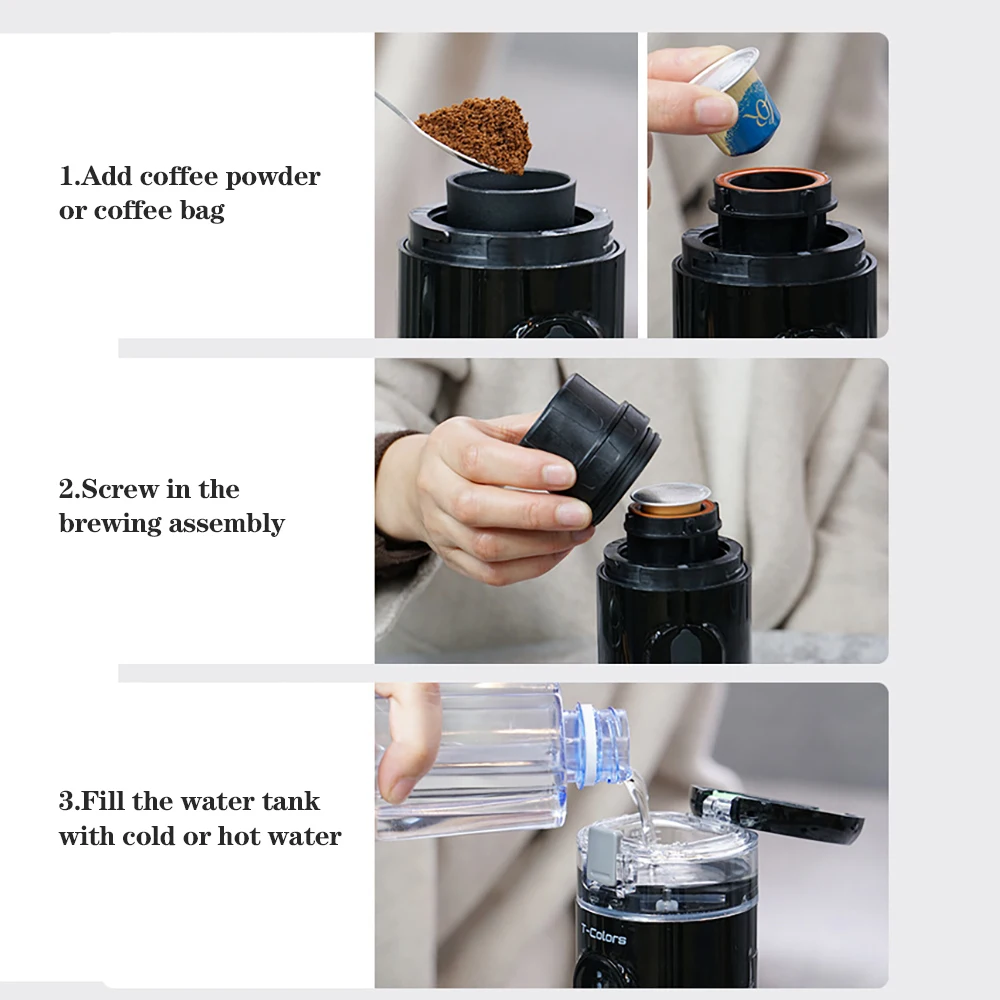 1.Add coffee powder or coffee bag

2.Screw in the brewing assembly

3.Fill the water tank with cold or hot water

T-Colors