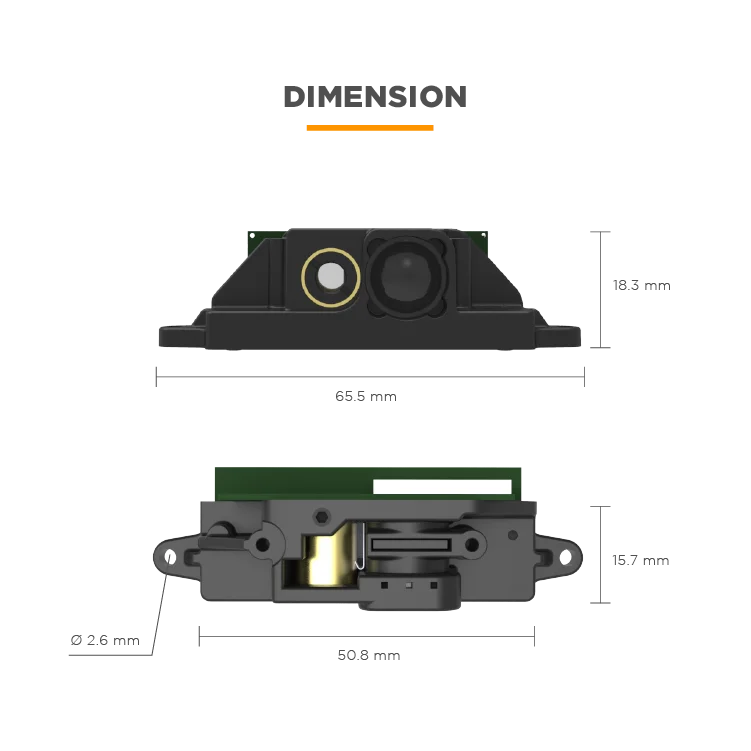 DIMENSION

18.3 mm

65.5 mm

15.7 mm

Ø 2.6 mm

50.8 mm