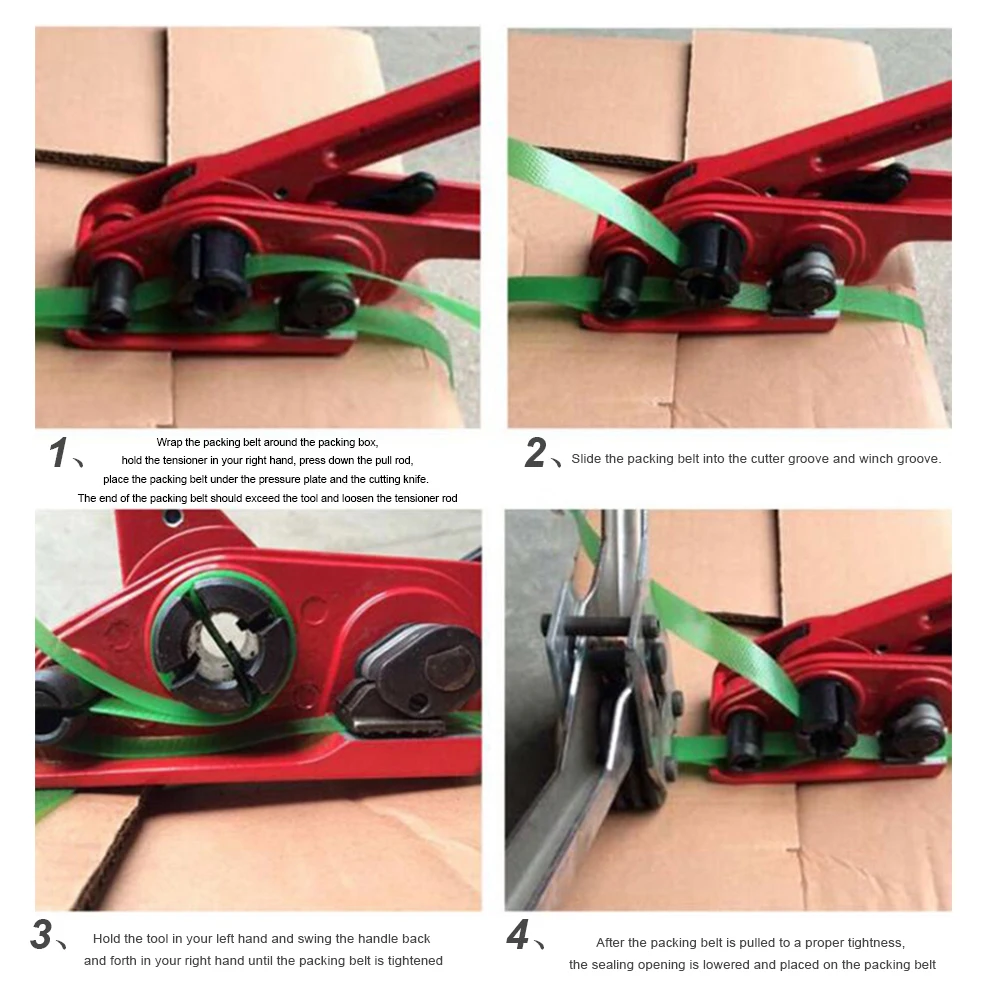 1、 Wrap the packing belt around the packing box, hold the tensioner in your right hand, press down the pull rod, place the packing belt under the pressure plate and the cutting knife. The end of the packing belt should exceed the tool and loosen the tensioner rod

2、 Slide the packing belt into the cutter groove and winch groove.

3、 Hold the tool in your left hand and swing the handle back and forth in your right hand until the packing belt is tightened

4、 After the packing belt is pulled to a proper tightness, the sealing opening is lowered and placed on the packing belt