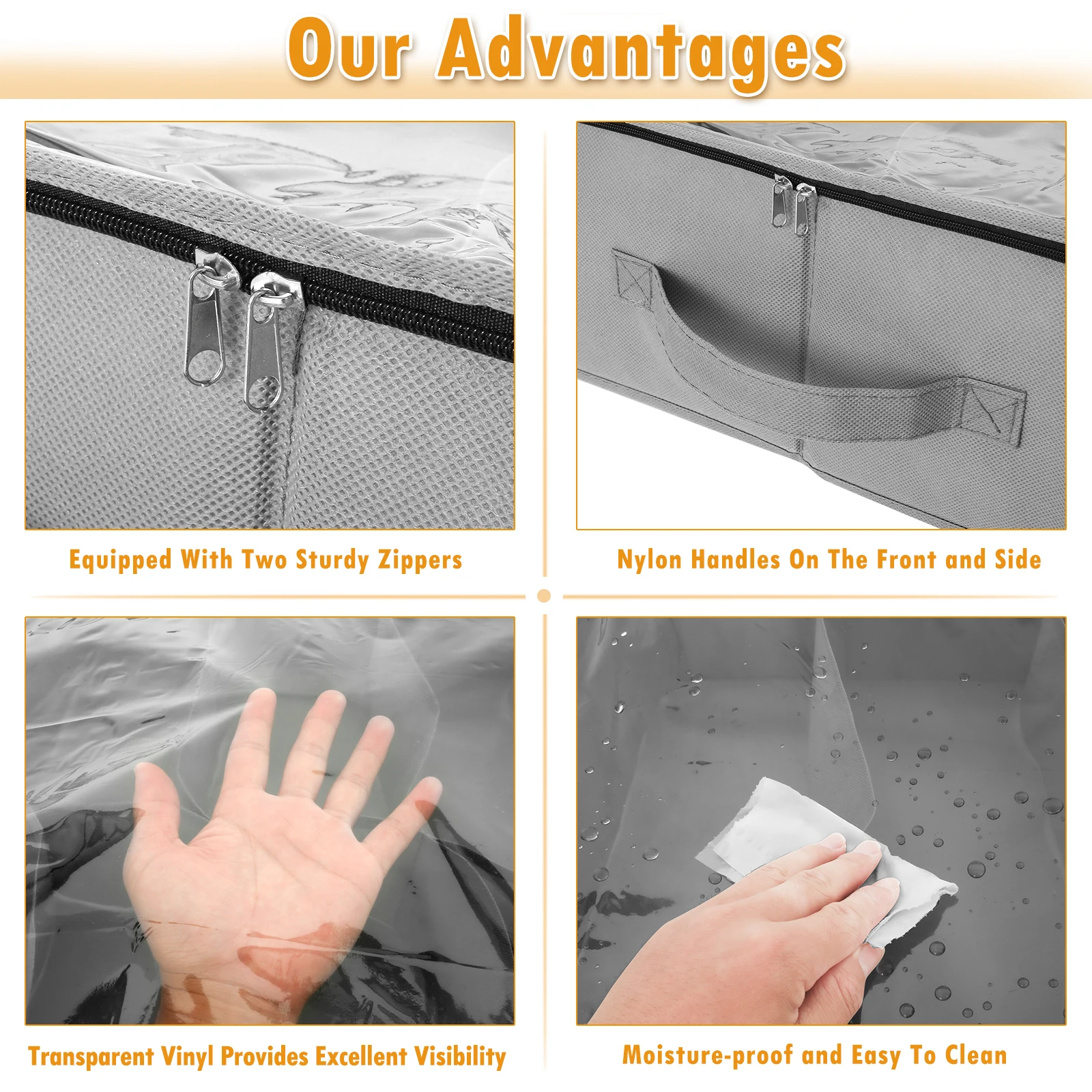 Our Advantages

Equipped With Two Sturdy Zippers

Nylon Handles On The Front and Side

Transparent Vinyl Provides Excellent Visibility

Moisture-proof and Easy To Clean