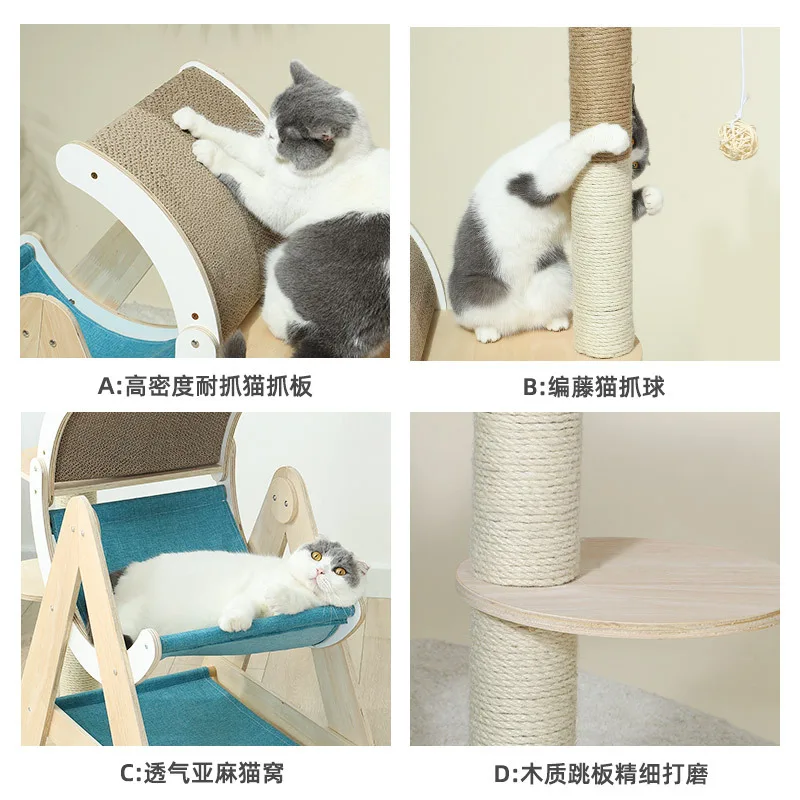 A:高密度耐抓猫抓板

B:编藤猫抓球

C:透气亚麻猫窝

D:木质跳板精细打磨