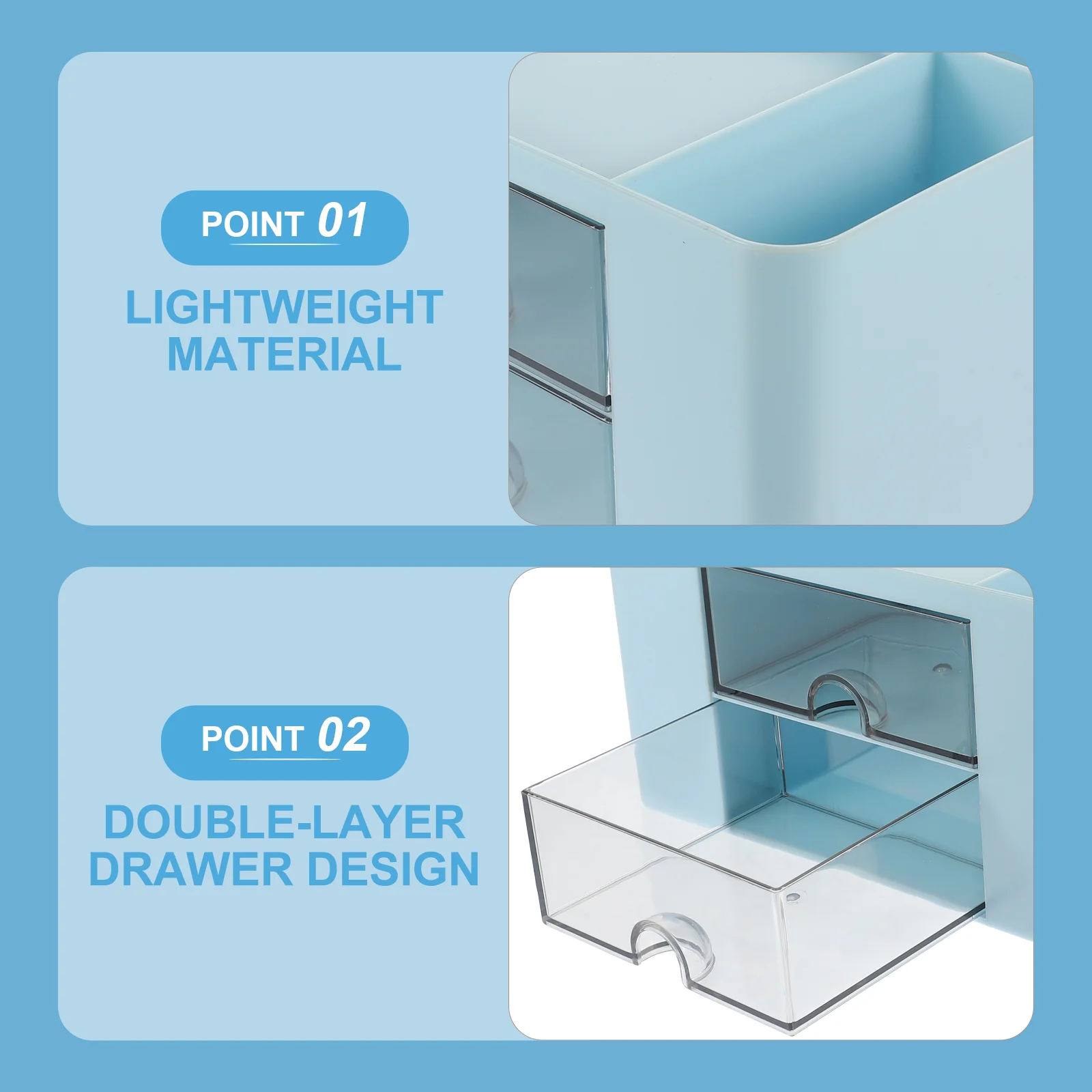 POINT 01

LIGHTWEIGHT MATERIAL

POINT 02

DOUBLE-LAYER DRAWER DESIGN