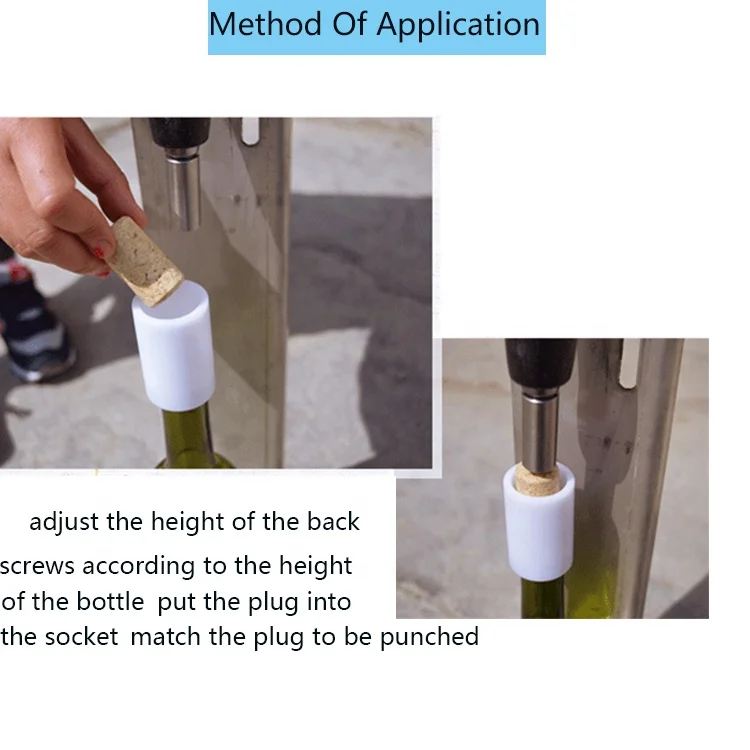 Method Of Application

adjust the height of the back screws according to the height of the bottle put the plug into the socket match the plug to be punched